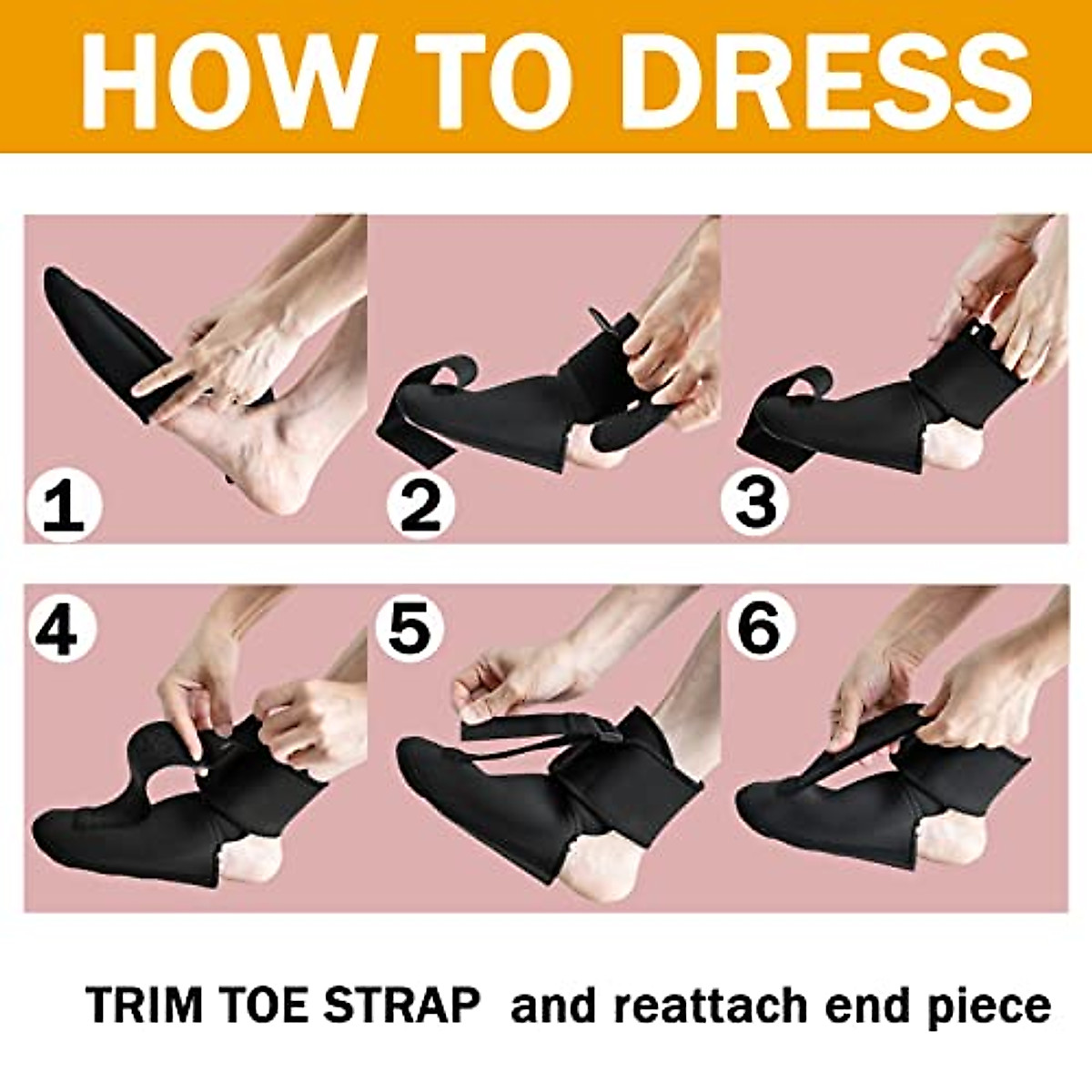 HOW TO DRESS

1

2

3

4

5

6

TRIM TOE STRAP and reattach end piece