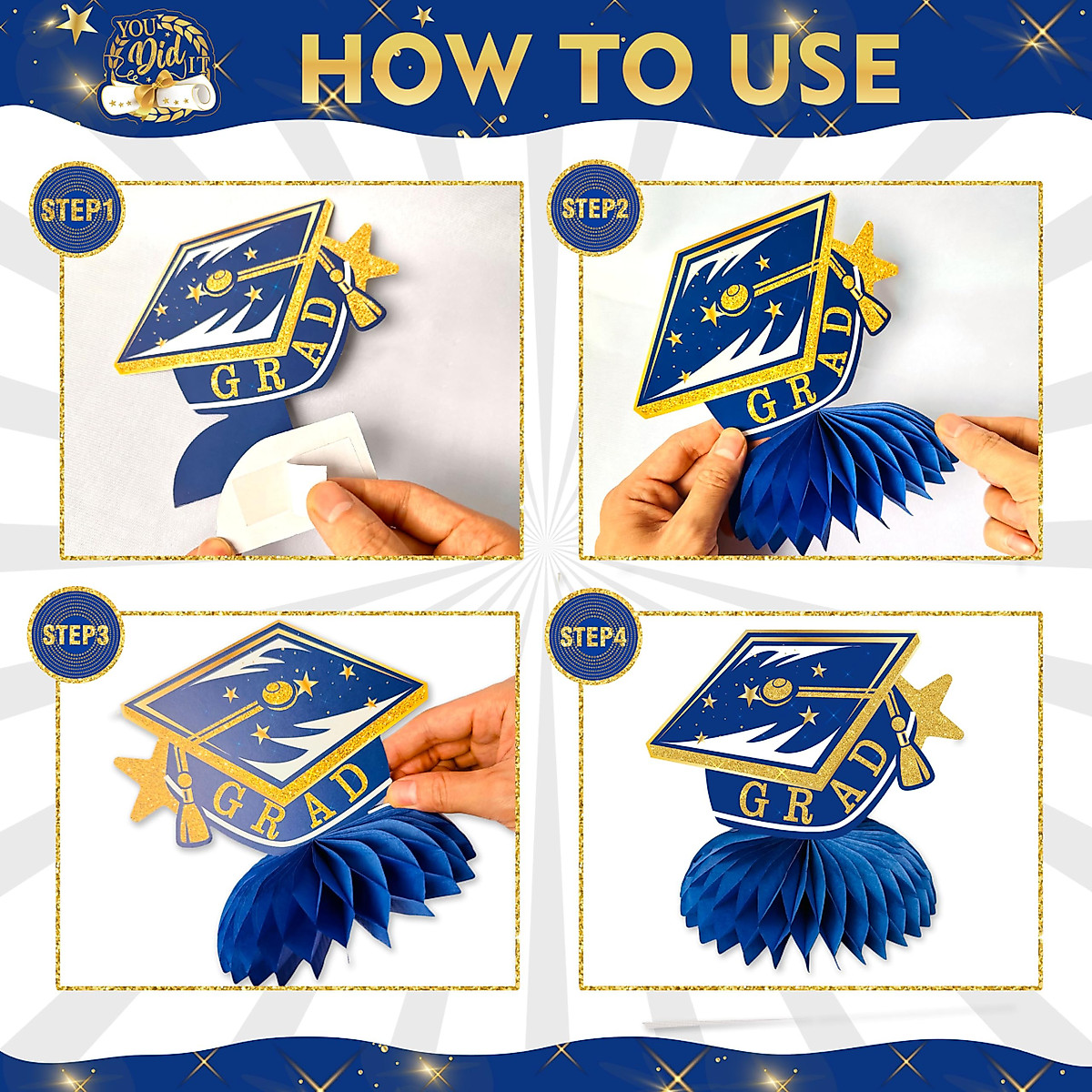 YOU Did IT

HOW TO USE

STEP1

GRAD

STEP2

GRAD

STEP3

GRAD

STEP4

GRAD