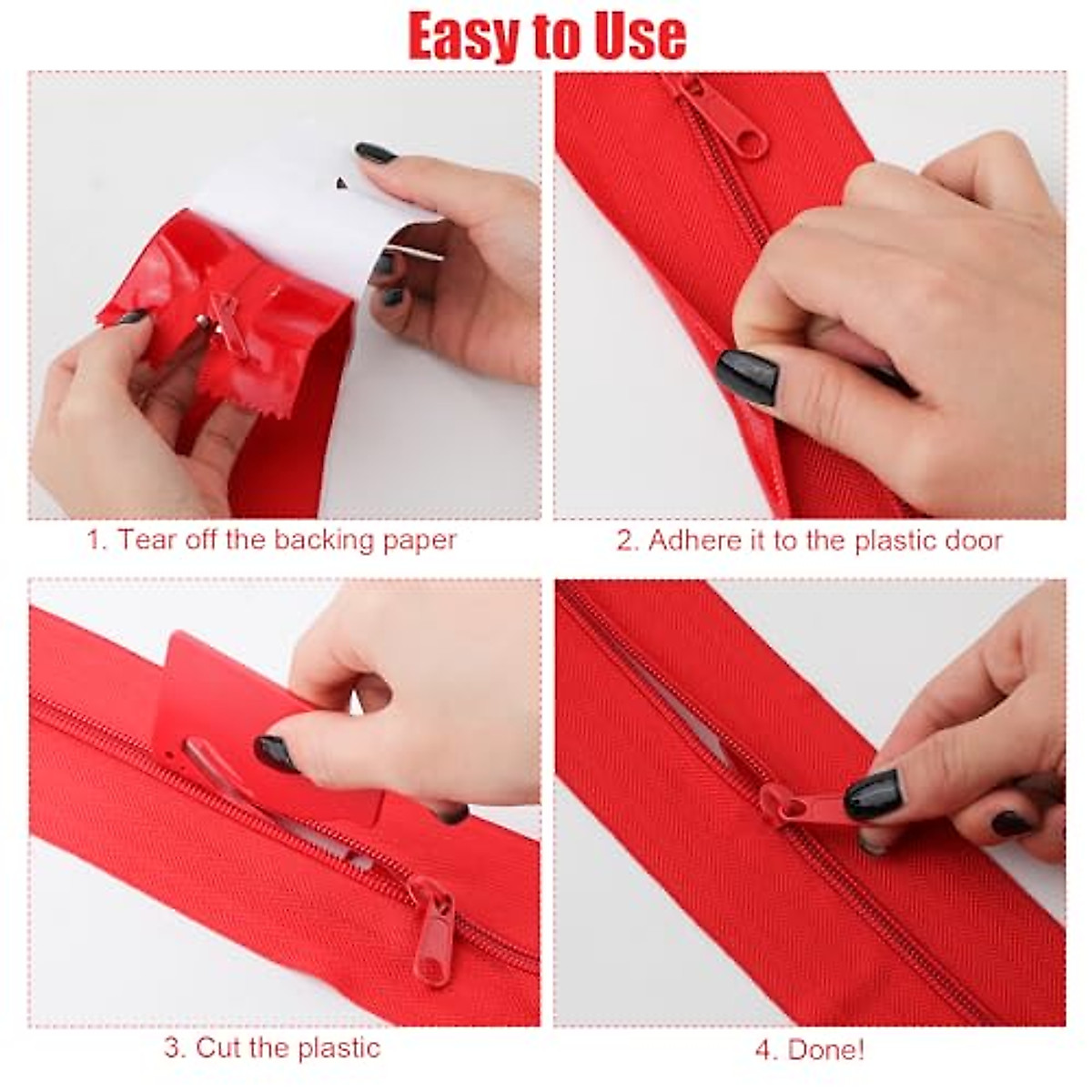 Easy to Use

1. Tear off the backing paper

2. Adhere it to the plastic door

3. Cut the plastic

4. Done!