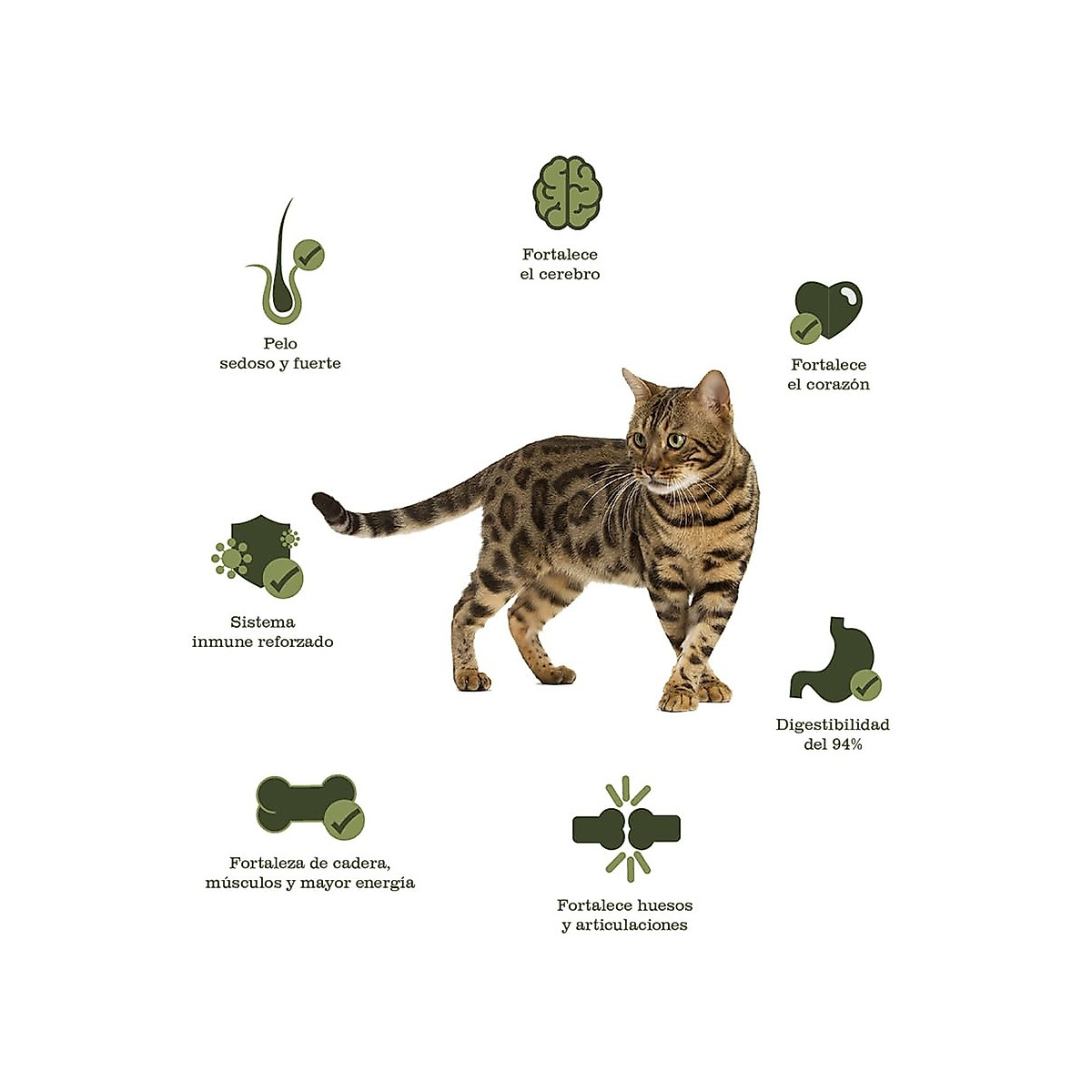 Fortalece el cerebro

Pelo sedoso y fuerte

Fortalece el corazón

Sistema inmune reforzado

Digestibilidad del 94%

Fortaleza de cadera, músculos y mayor energía

Fortalece huesos y articulaciones