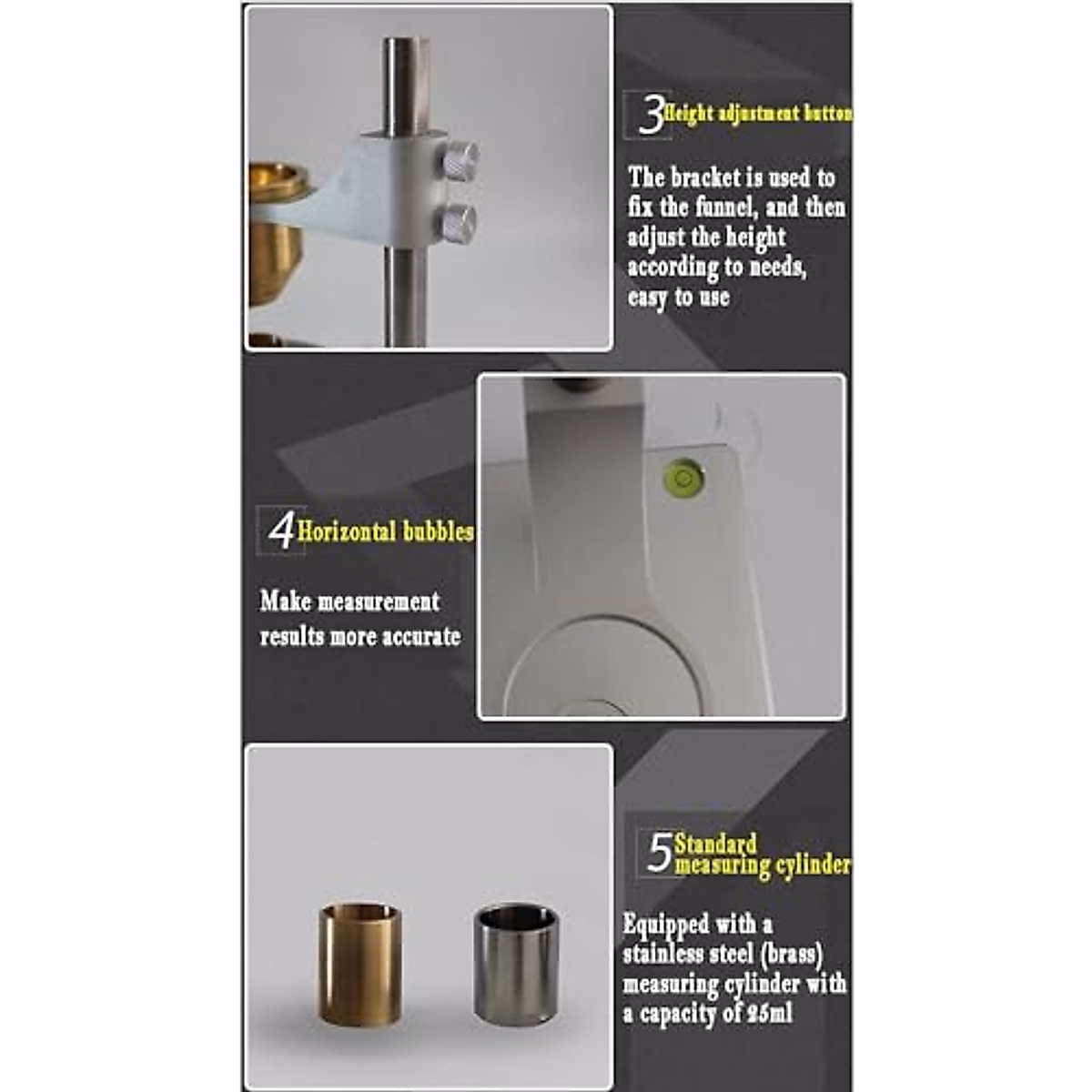 3 Height adjustment button

The bracket is used to fix the funnel, and then adjust the height according to needs, easy to use

4 Horizontal bubbles

Make measurement results more accurate

5 Standard measuring cylinder

Equipped with a stainless steel (brass) measuring cylinder with a capacity of 25ml