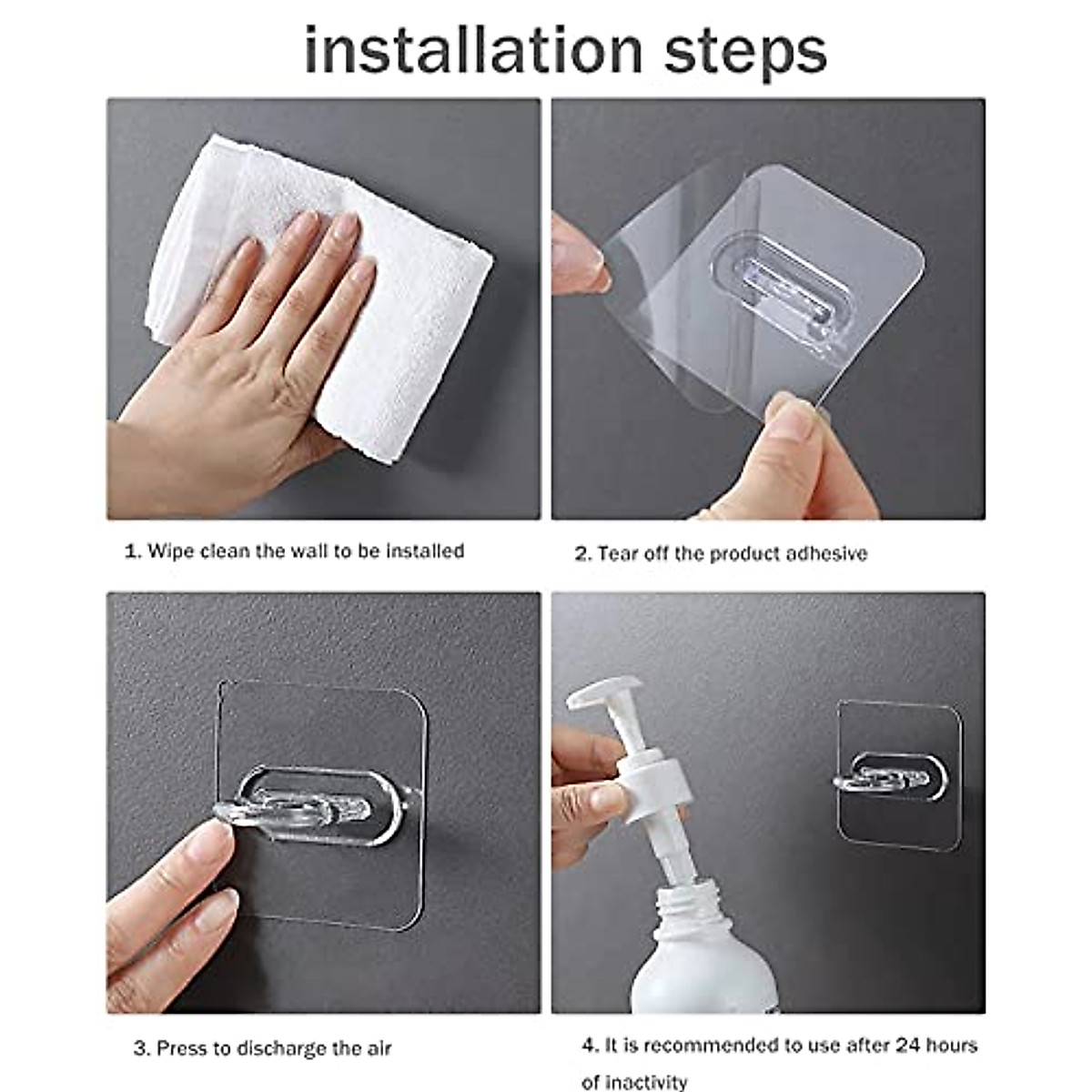 installation steps

1. Wipe clean the wall to be installed

2. Tear off the product adhesive

3. Press to discharge the air

4. It is recommended to use after 24 hours of inactivity