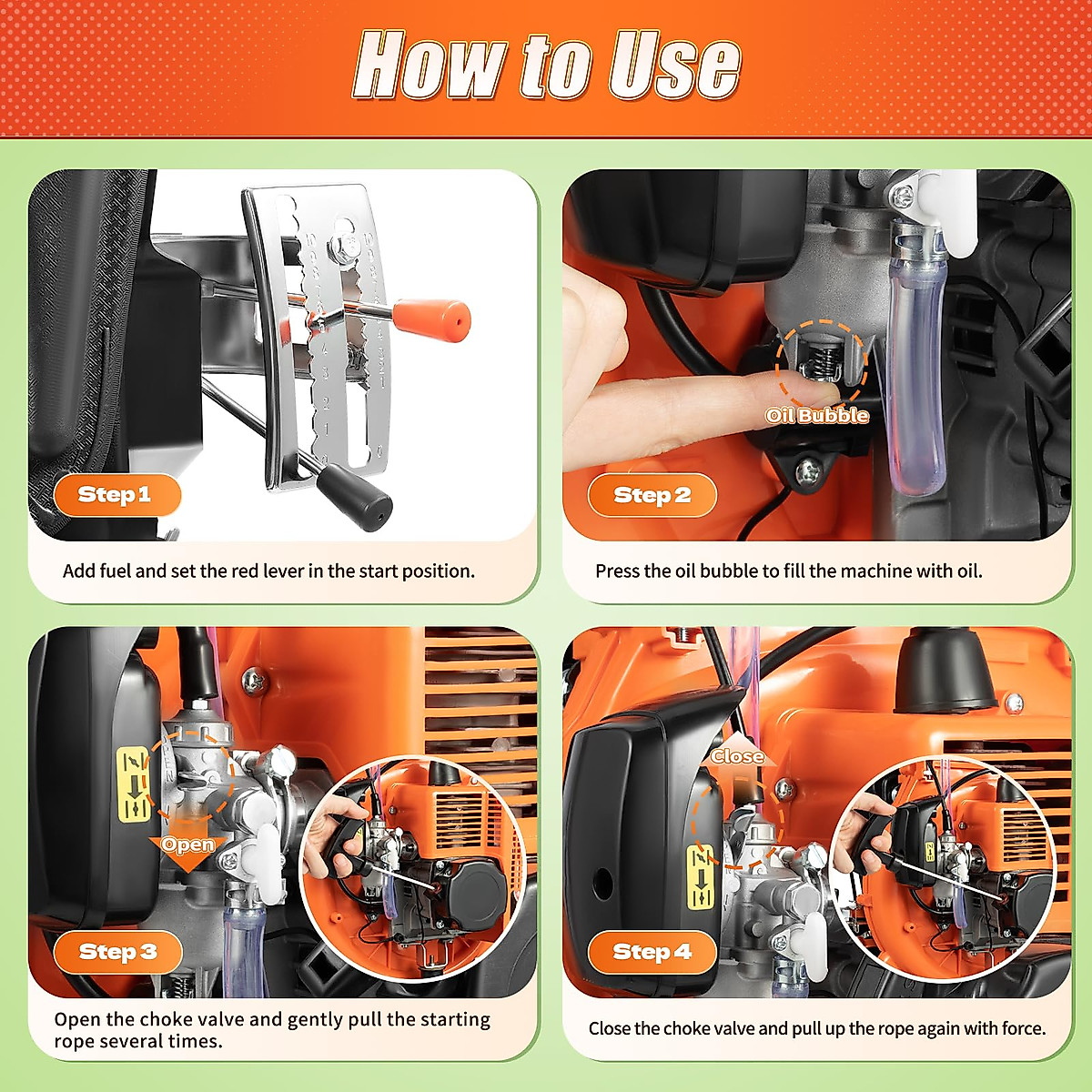 How to Use

Step 1

Add fuel and set the red lever in the start position.

Oil Bubble

Step 2

Press the oil bubble to fill the machine with oil.

Open

Step 3

Open the choke valve and gently pull the starting rope several times.

Close

Step 4

Close the choke valve and pull up the rope again with force.