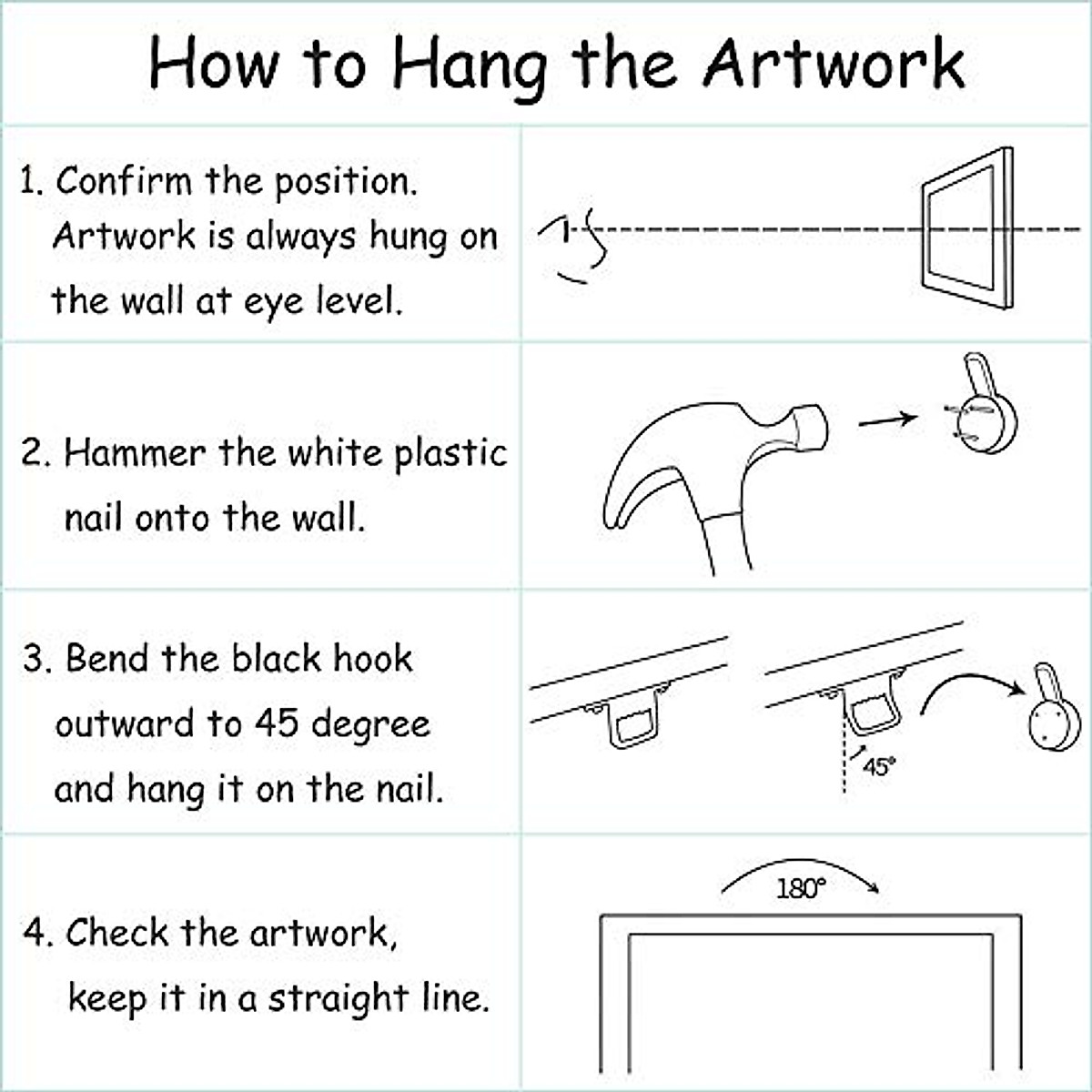 How to Hang the Artwork

1. Confirm the position. Artwork is always hung on the wall at eye level.

2. Hammer the white plastic nail onto the wall.

3. Bend the black hook outward to 45 degree and hang it on the nail.

45°

4. Check the artwork, keep it in a straight line.

180°