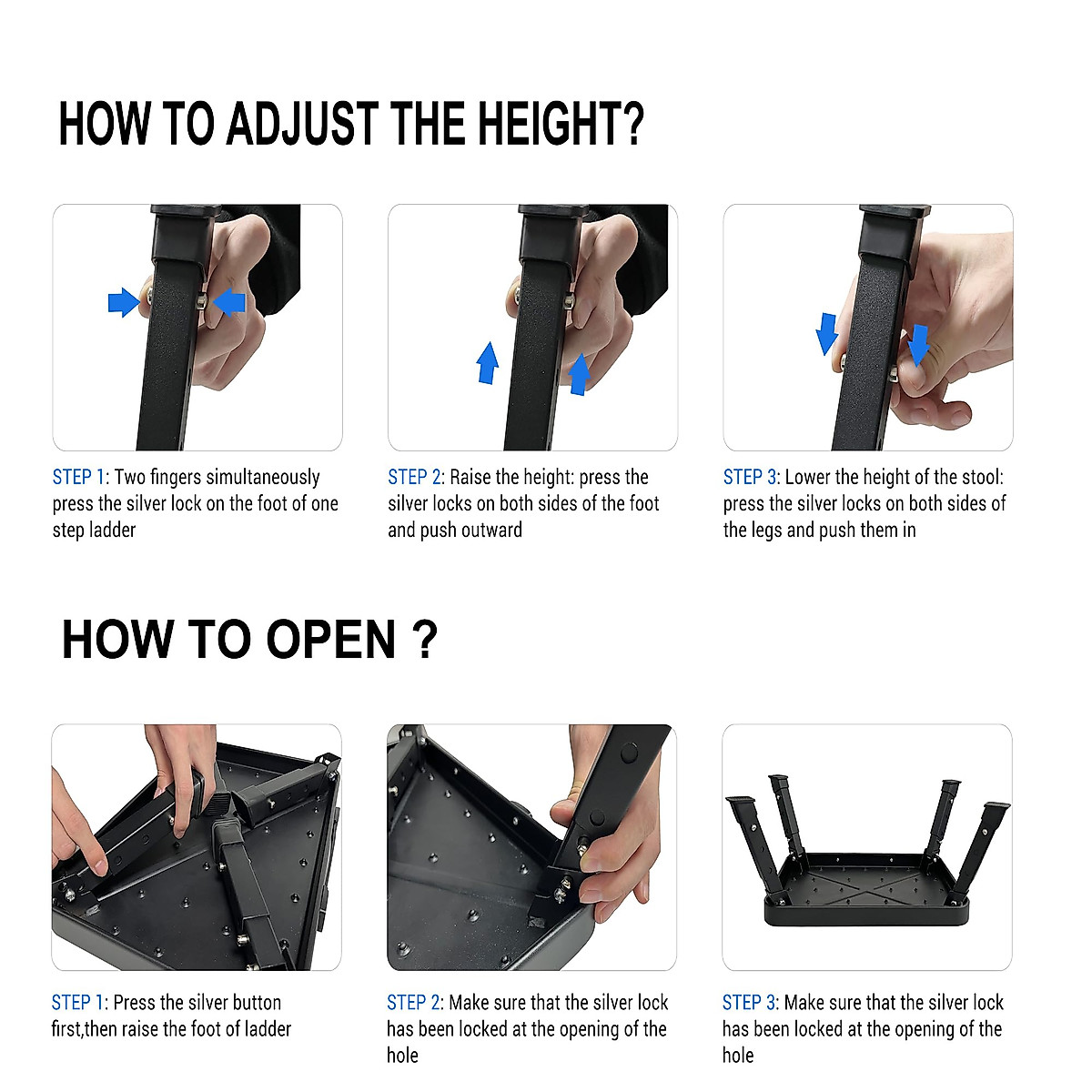 HOW TO ADJUST THE HEIGHT?

STEP 1: Two fingers simultaneously press the silver lock on the foot of one step ladder

STEP 2: Raise the height: press the silver locks on both sides of the foot and push outward

STEP 3: Lower the height of the stool: press the silver locks on both sides of the legs and push them in

HOW TO OPEN ?

STEP 1: Press the silver button first,then raise the foot of ladder

STEP 2: Make sure that the silver lock has been locked at the opening of the hole

STEP 3: Make sure that the silver lock has been locked at the opening of the hole