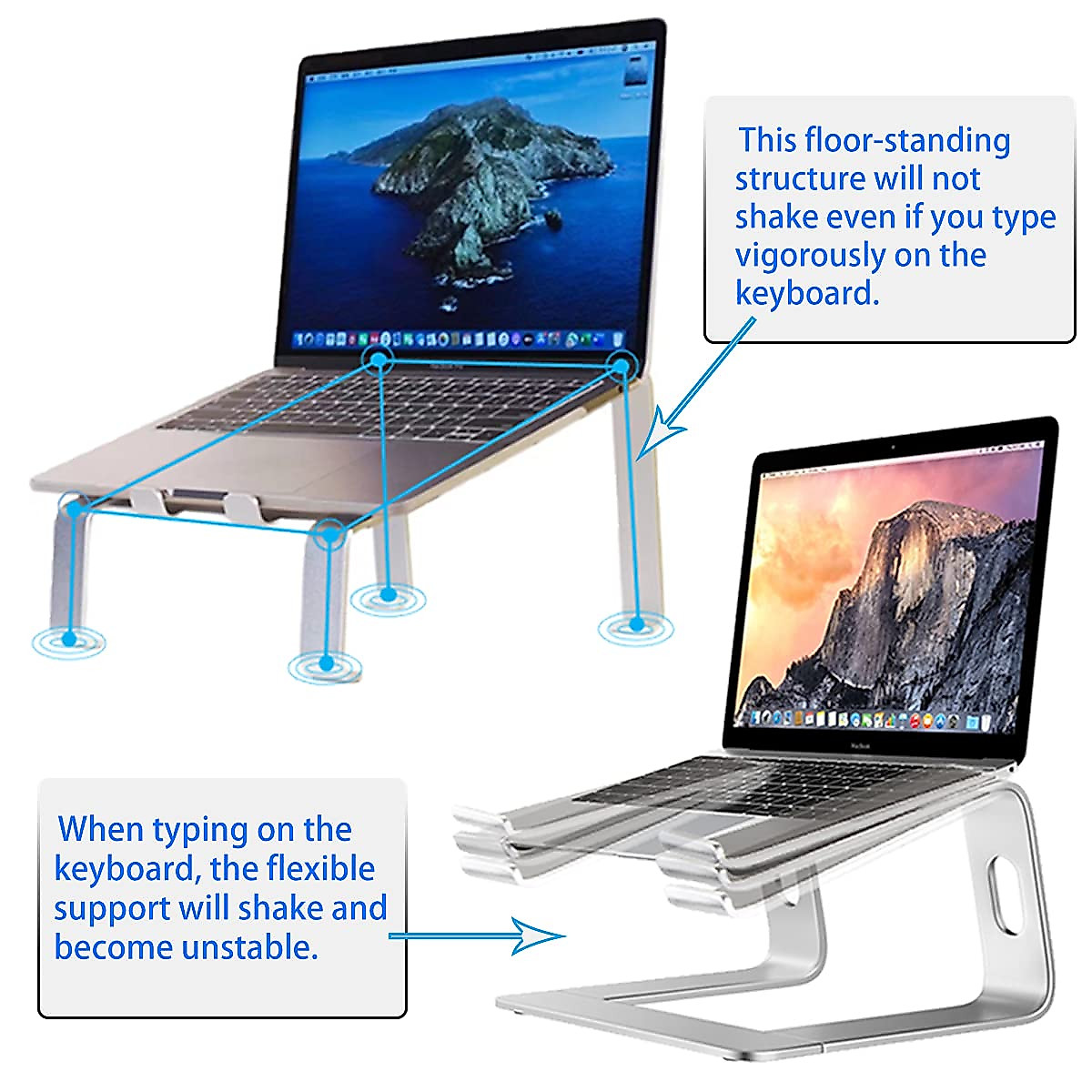 This floor-standing structure will not shake even if you type vigorously on the keyboard.

When typing on the keyboard, the flexible support will shake and become unstable.