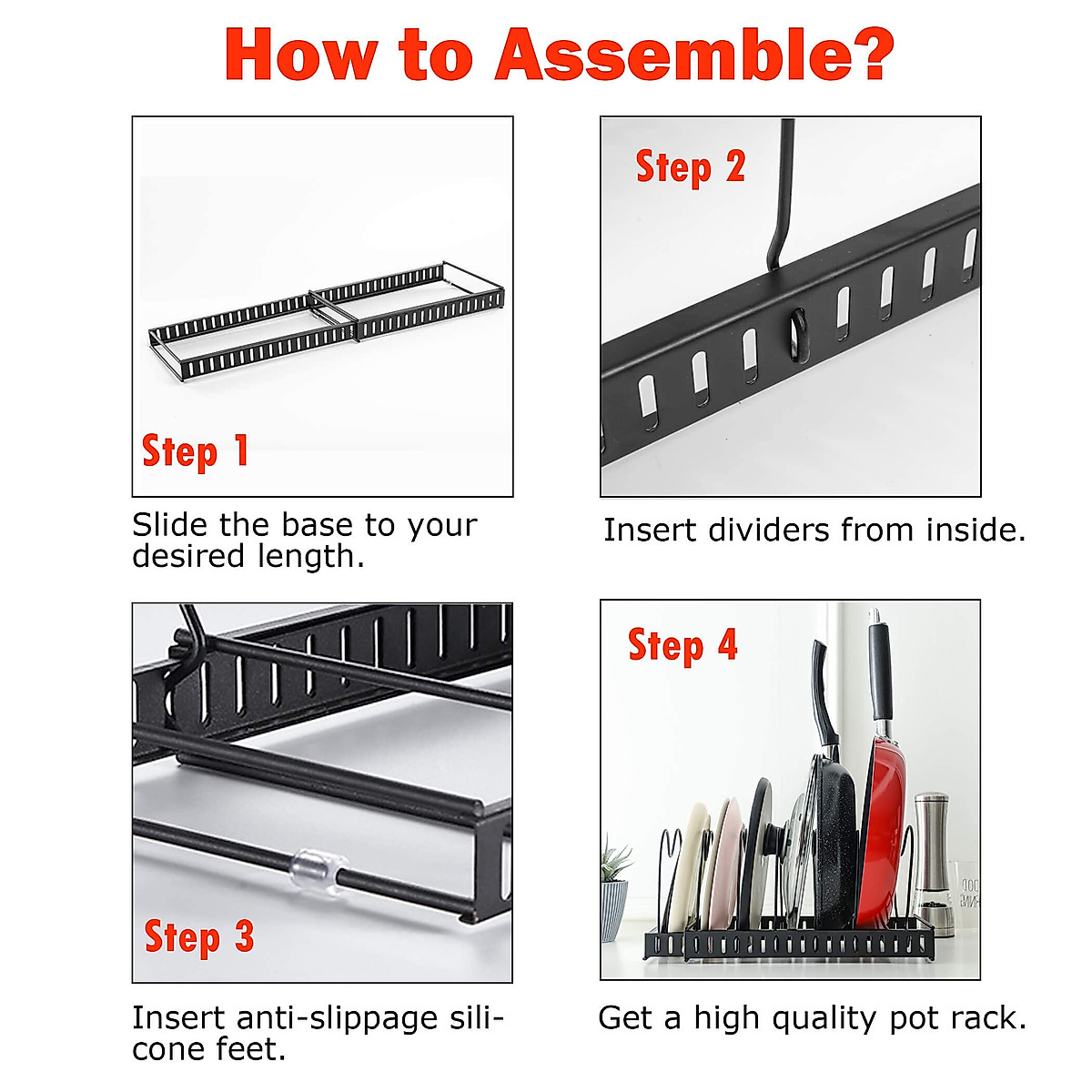 How to Assemble?

Step 1

Slide the base to your desired length.

Step 2

Insert dividers from inside.

Step 3

Insert anti-slippage silicone feet.

Step 4

Get a high quality pot rack.