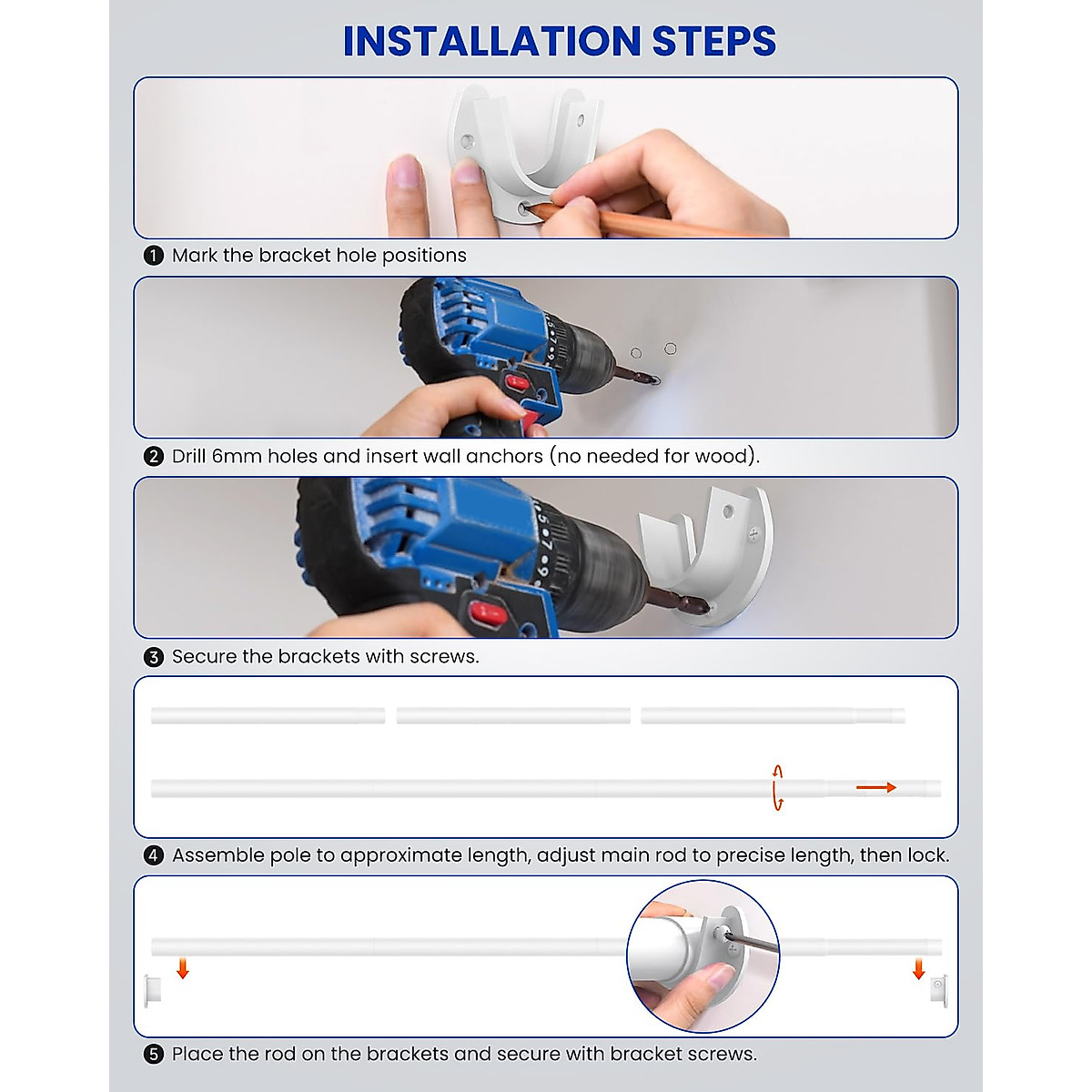 INSTALLATION STEPS

1 Mark the bracket hole positions

2 Drill 6mm holes and insert wall anchors (no needed for wood).

3 Secure the brackets with screws.

4 Assemble pole to approximate length, adjust main rod to precise length, then lock.

5 Place the rod on the brackets and secure with bracket screws.