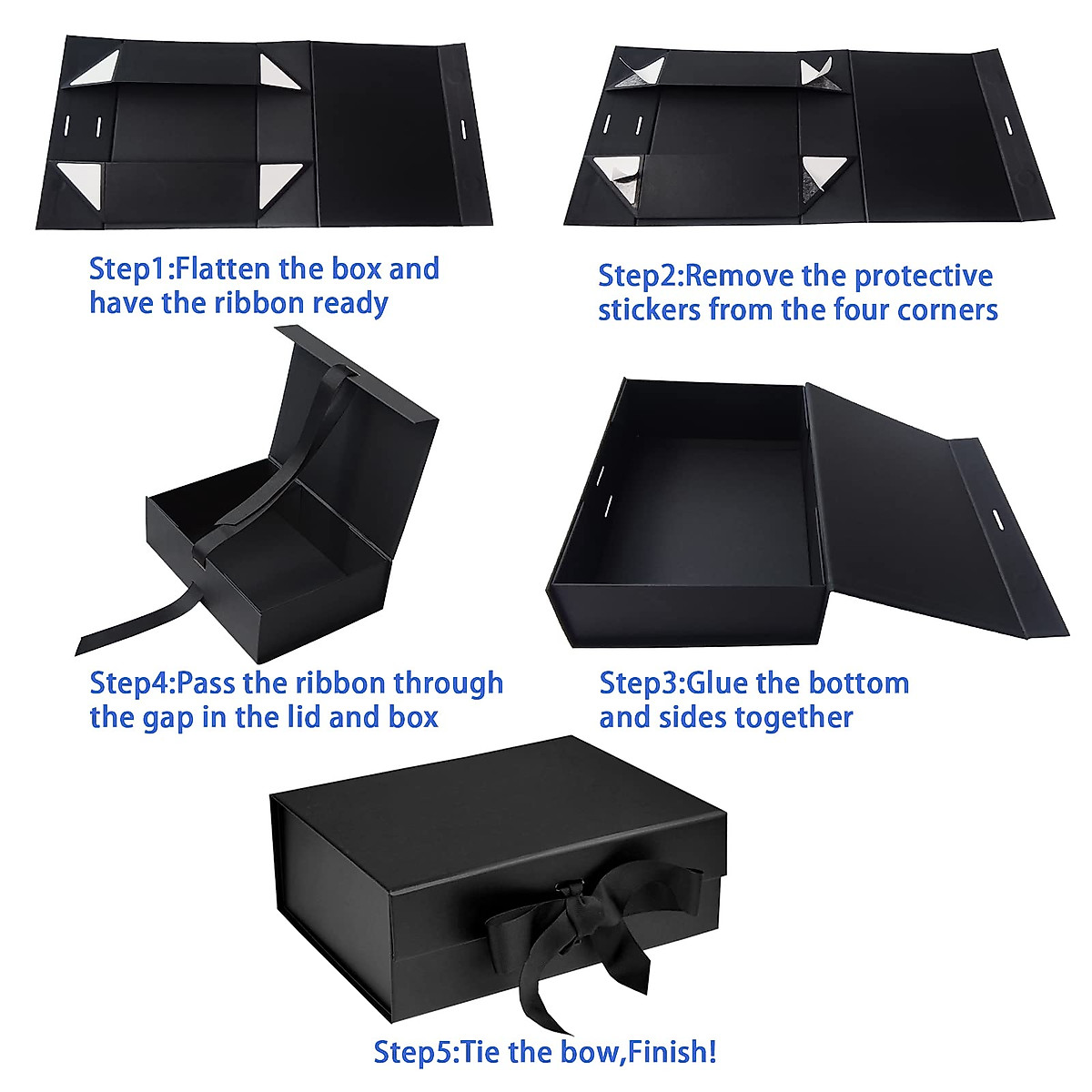 Step1:Flatten the box and have the ribbon ready

Step2:Remove the protective stickers from the four corners

Step4:Pass the ribbon through the gap in the lid and box

Step3:Glue the bottom and sides together

Step5:Tie the bow,Finish!