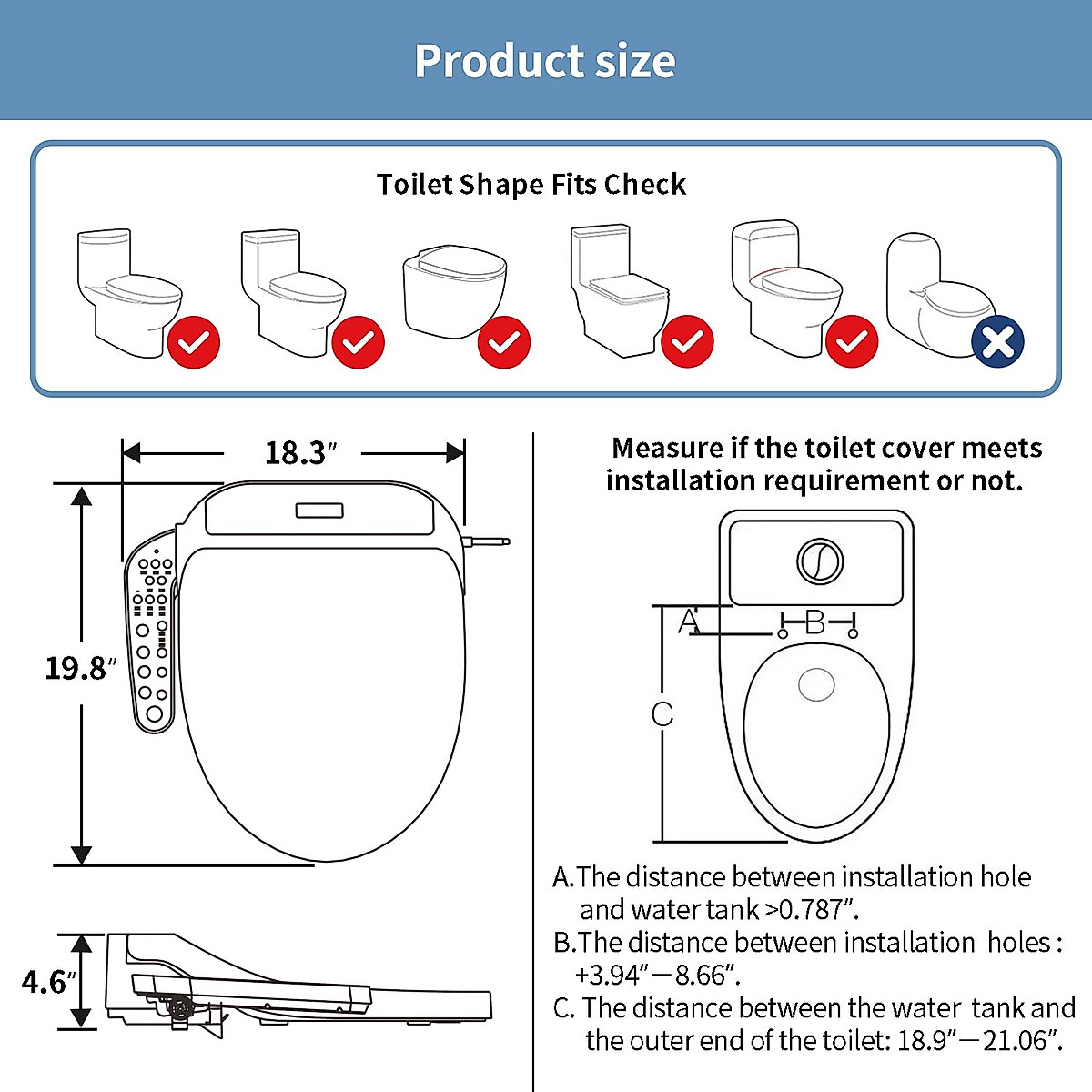 Product size

Toilet Shape Fits Check

18.3″

19.8″

4.6″

Measure if the toilet cover meets installation requirement or not.

A

B

C

A.The distance between installation hole and water tank >0.787″.

B.The distance between installation holes : +3.94″—8.66″.

C. The distance between the water tank and the outer end of the toilet: 18.9″—21.06″.