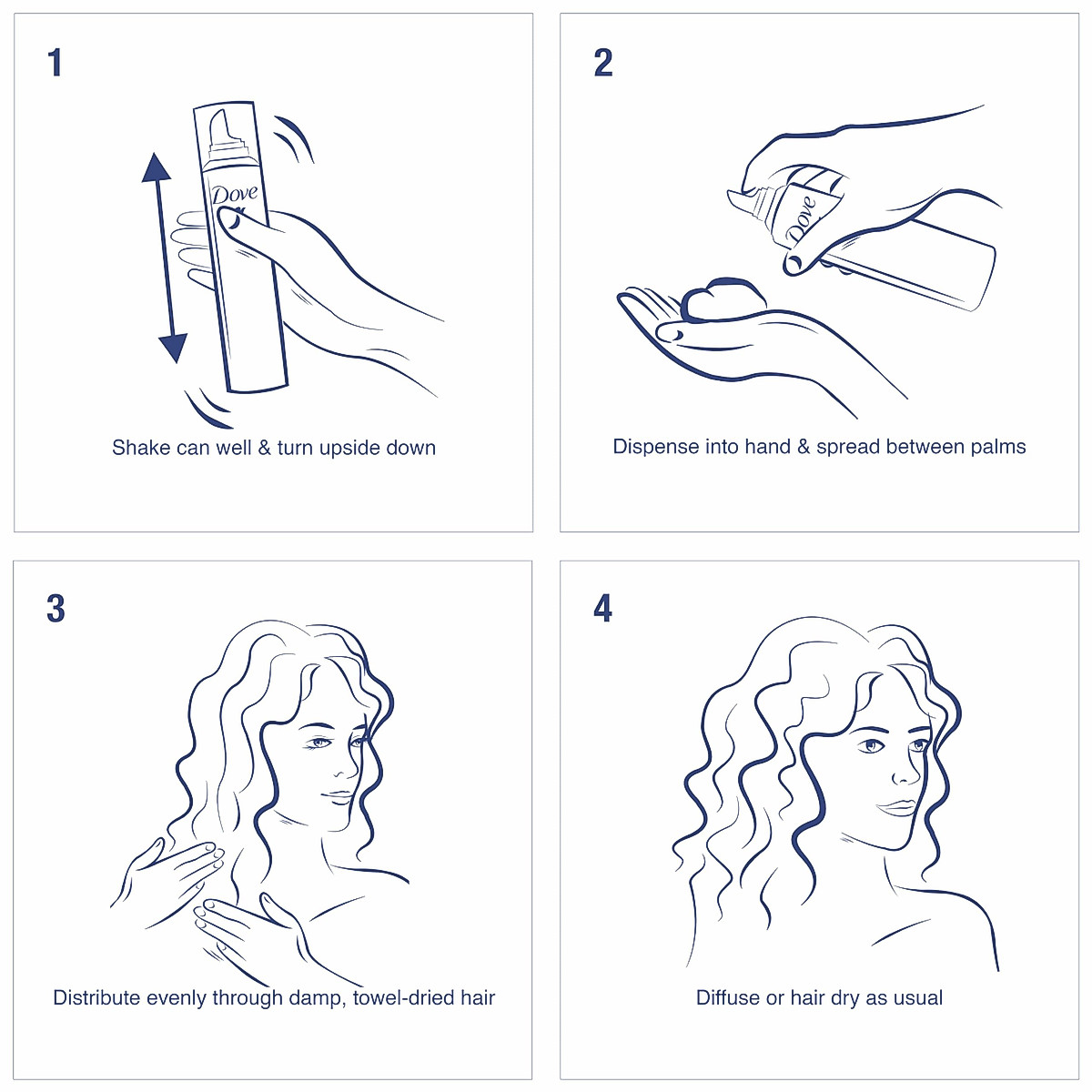 1

Dove

Shake can well & turn upside down

2

Dove

Dispense into hand & spread between palms

3

Distribute evenly through damp, towel-dried hair

4

Diffuse or hair dry as usual