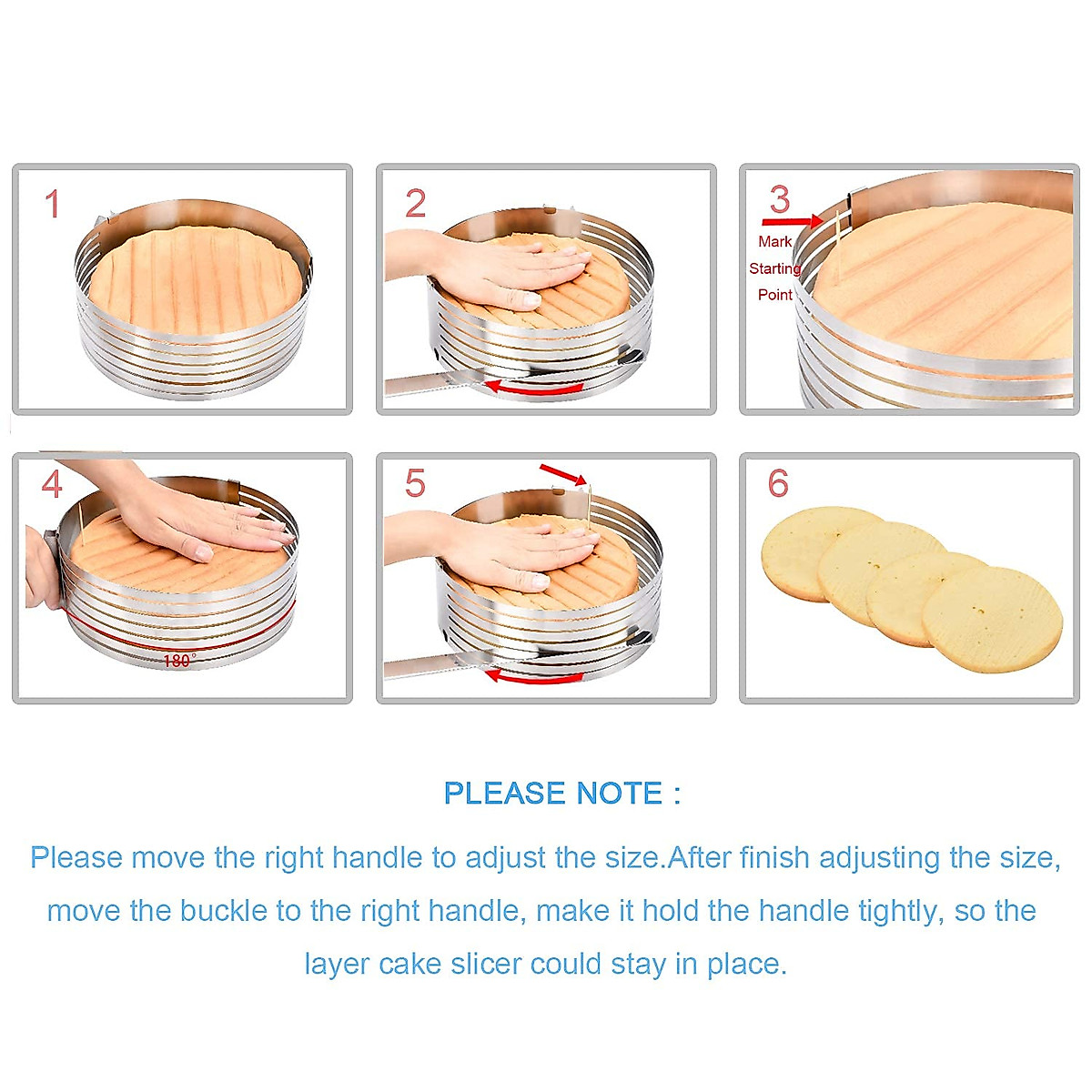 1

2

3
Mark
Starting
Point

4
180°

5

6

PLEASE NOTE :

Please move the right handle to adjust the size.After finish adjusting the size, move the buckle to the right handle, make it hold the handle tightly, so the layer cake slicer could stay in place.