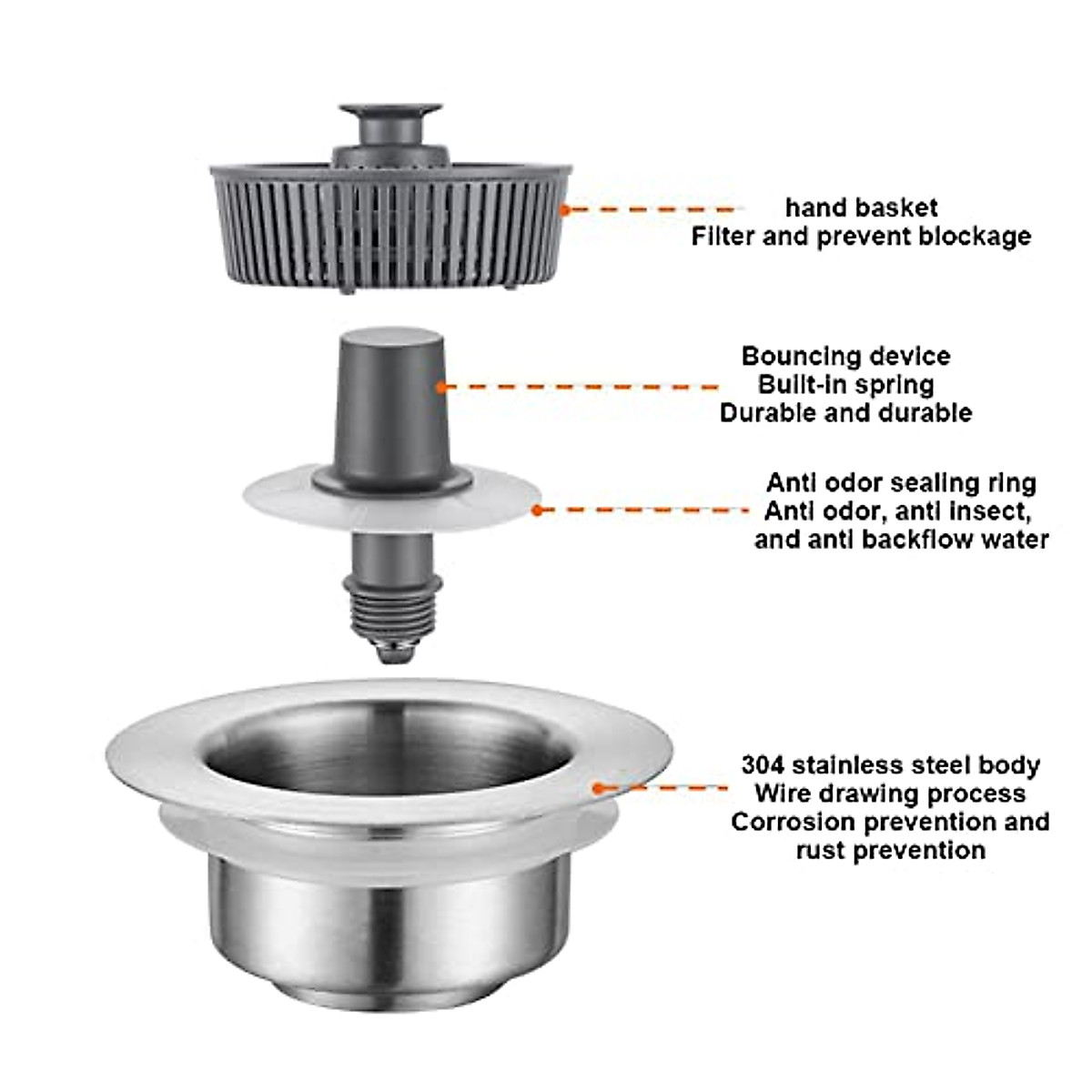 hand basket
Filter and prevent blockage

Bouncing device
Built-in spring
Durable and durable

Anti odor sealing ring
Anti odor, anti insect,
and anti backflow water

304 stainless steel body
Wire drawing process
Corrosion prevention and
rust prevention