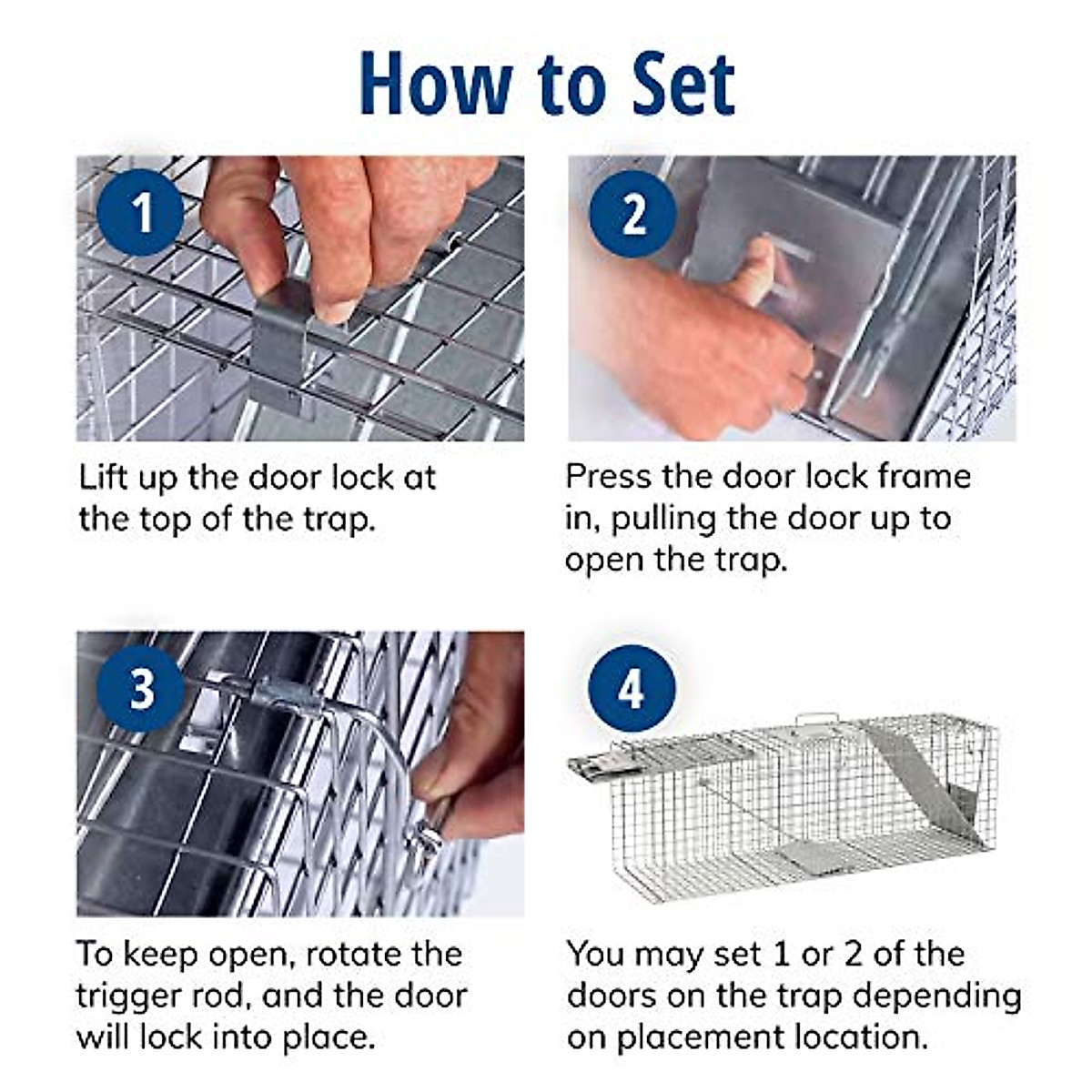 How to Set

1

Lift up the door lock at the top of the trap.

2

Press the door lock frame in, pulling the door up to open the trap.

3

To keep open, rotate the trigger rod, and the door will lock into place.

4

You may set 1 or 2 of the doors on the trap depending on placement location.