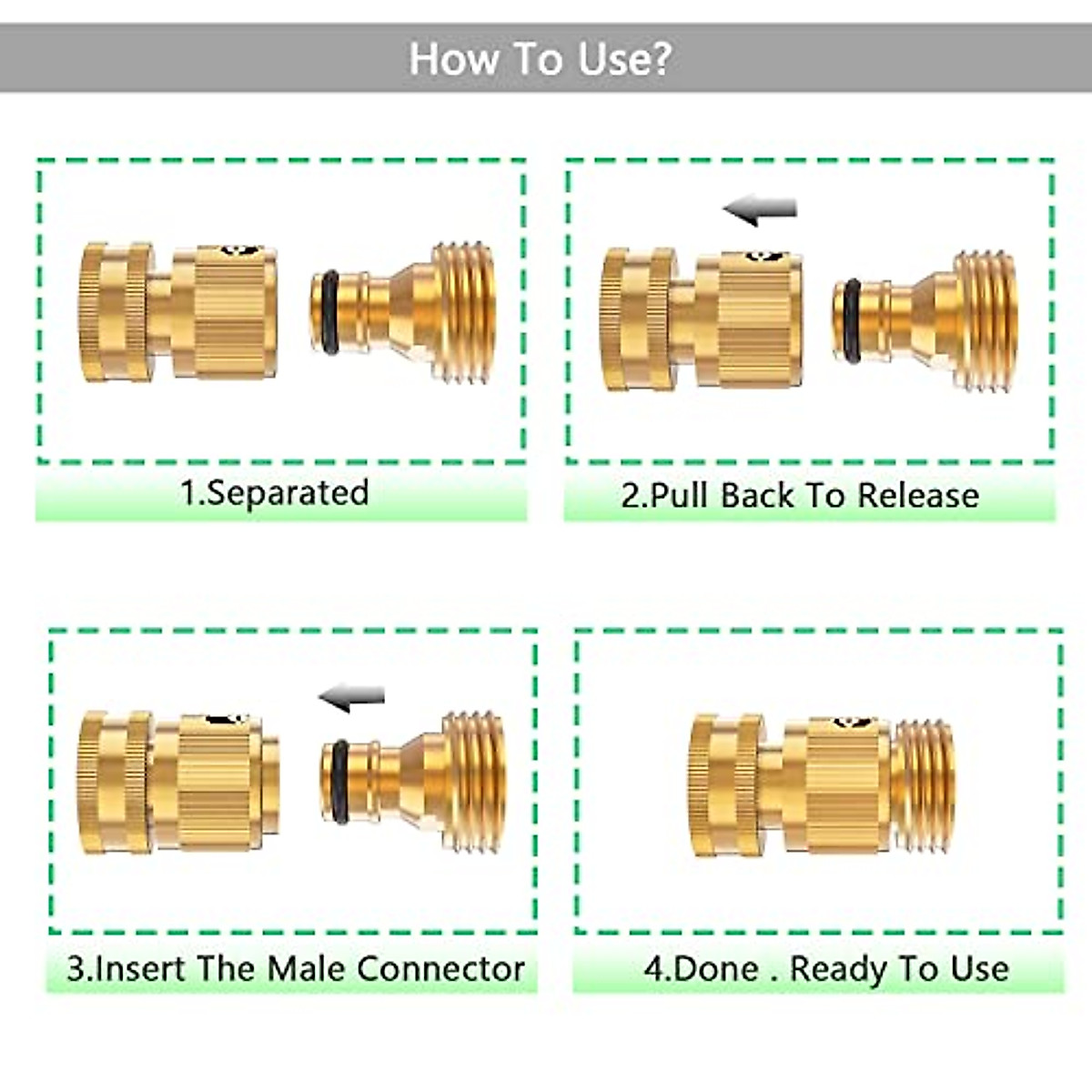 How To Use?

1.Separated

2.Pull Back To Release

3.Insert The Male Connector

4.Done . Ready To Use