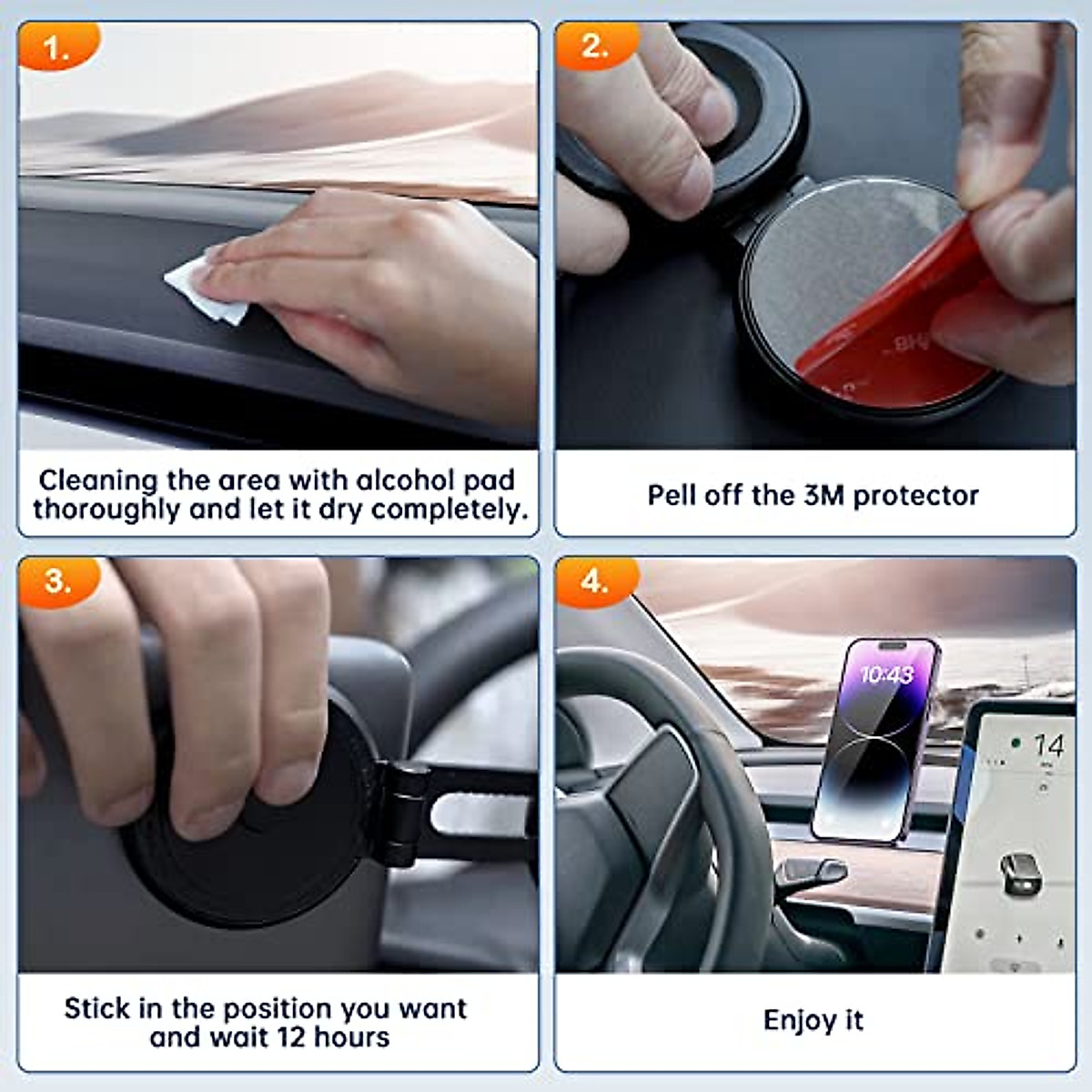 1.

Cleaning the area with alcohol pad thoroughly and let it dry completely.

2.

Pell off the 3M protector

3.

Stick in the position you want and wait 12 hours

4.

10:43

14

Enjoy it