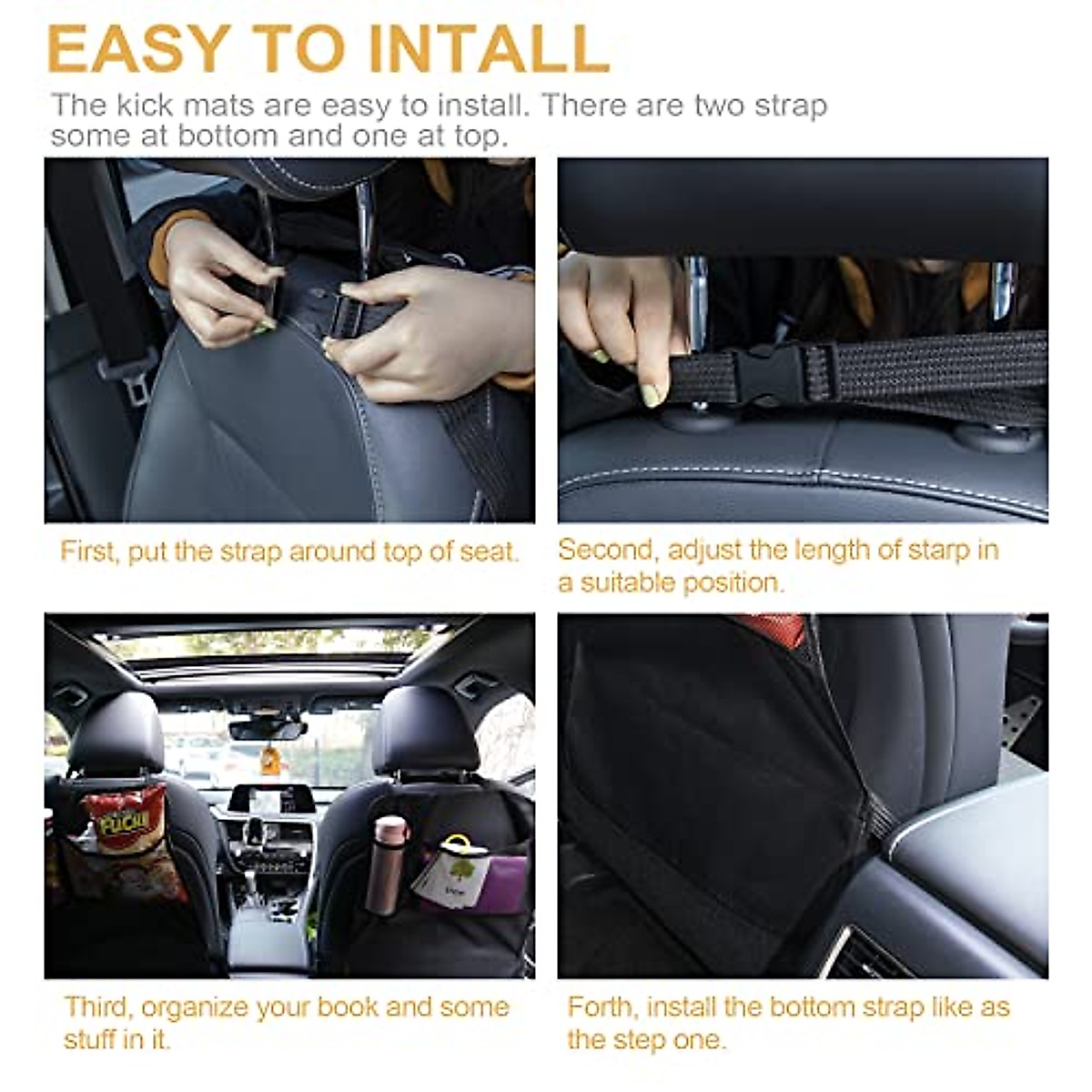 EASY TO INTALL

The kick mats are easy to install. There are two strap some at bottom and one at top.

First, put the strap around top of seat.

Second, adjust the length of starp in a suitable position.

FUCHI

Third, organize your book and some stuff in it.

Forth, install the bottom strap like as the step one.