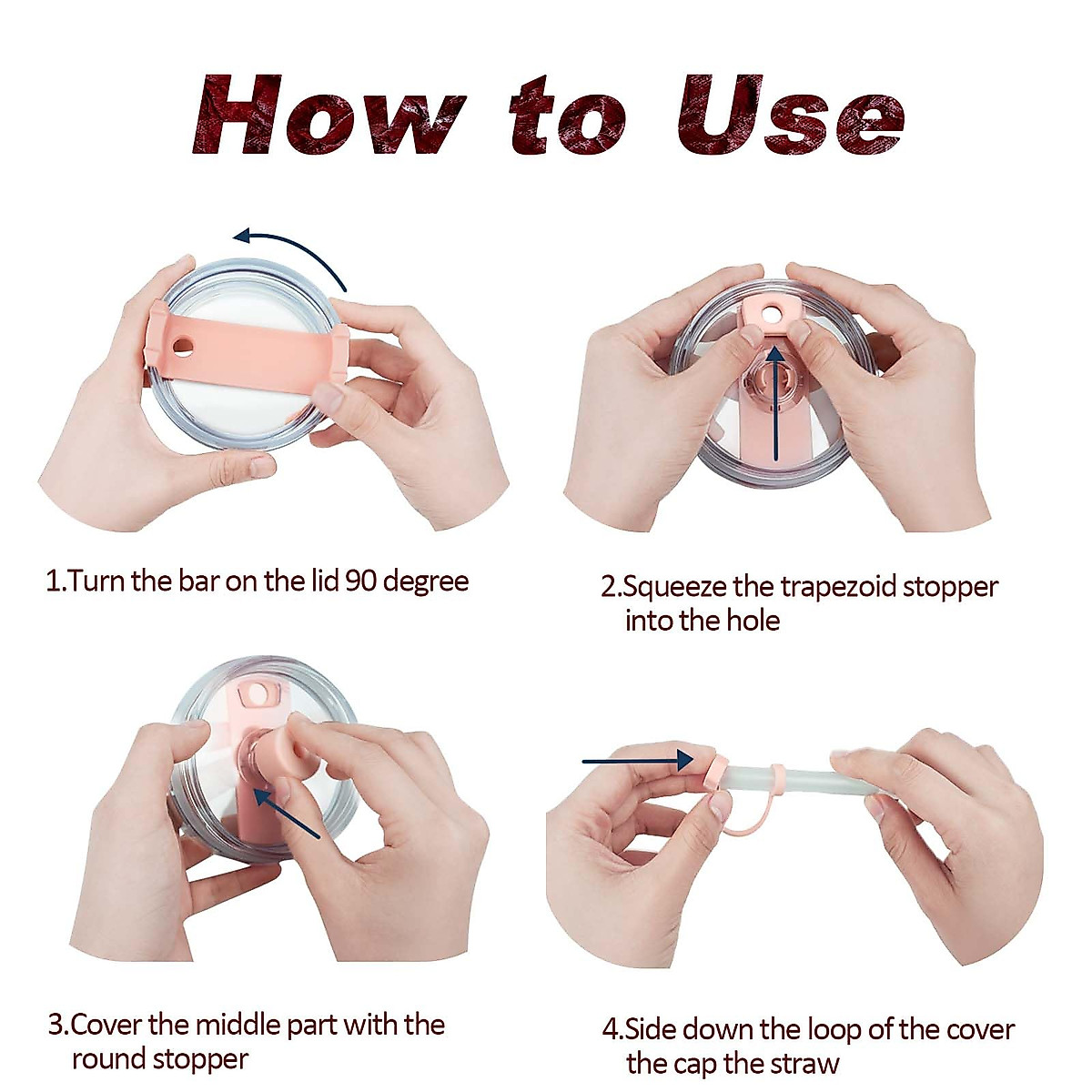 How to Use

1.Turn the bar on the lid 90 degree

2.Squeeze the trapezoid stopper into the hole

3.Cover the middle part with the round stopper

4.Side down the loop of the cover the cap the straw