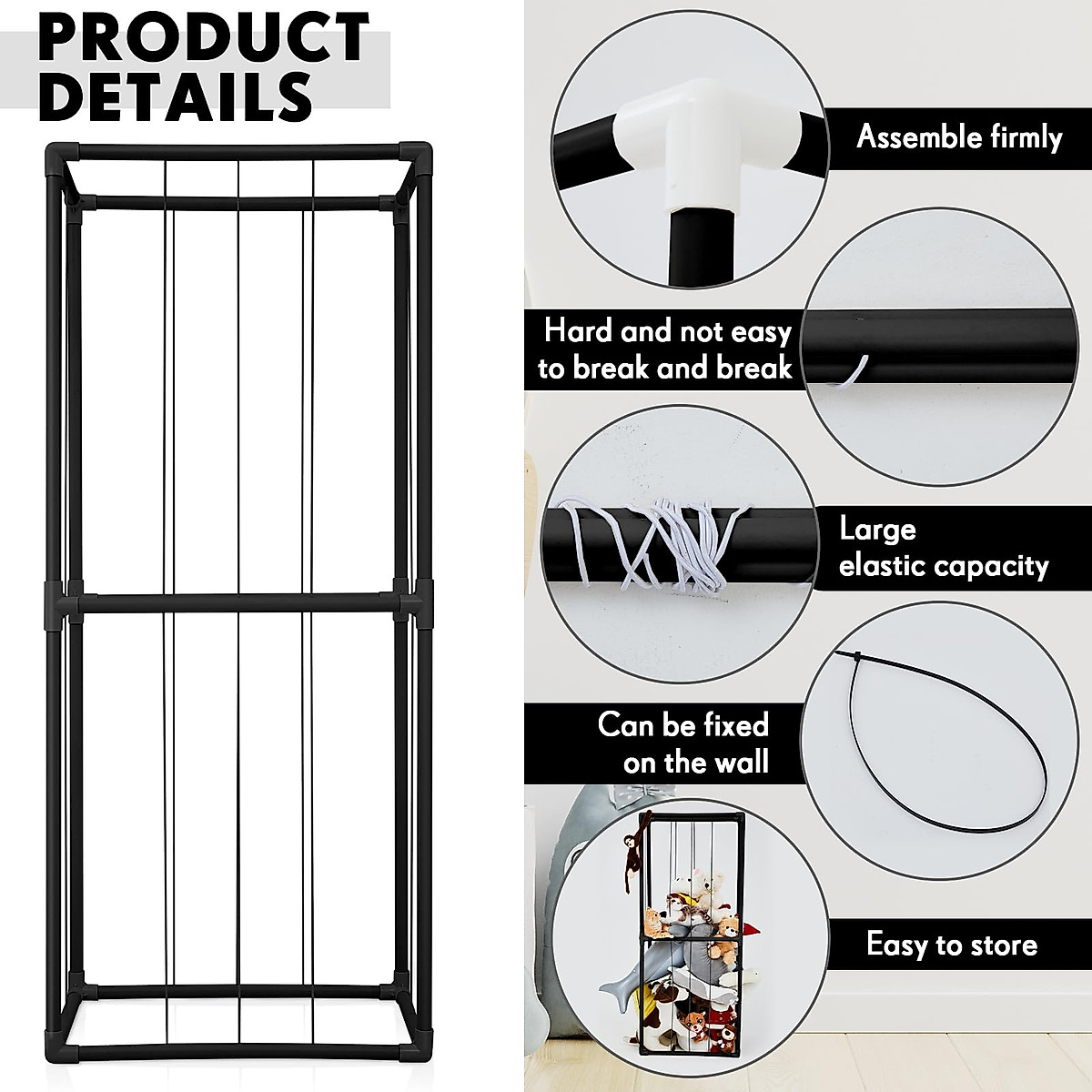 PRODUCT DETAILS

Assemble firmly

Hard and not easy to break and break

Large elastic capacity

Can be fixed on the wall

Easy to store