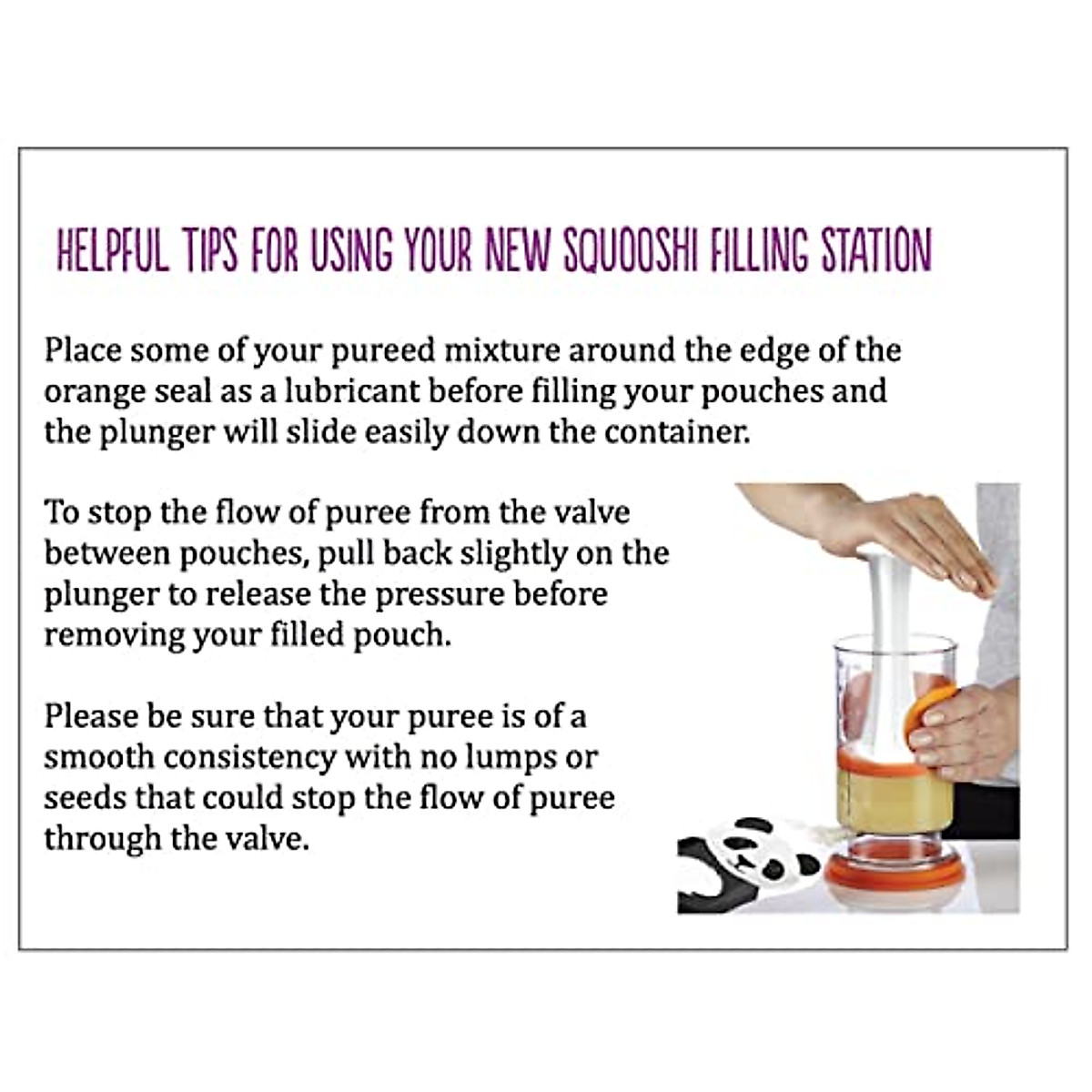 HELPFUL TIPS FOR USING YOUR NEW SQUOOSHI FILLING STATION

Place some of your pureed mixture around the edge of the orange seal as a lubricant before filling your pouches and the plunger will slide easily down the container.

To stop the flow of puree from the valve between pouches, pull back slightly on the plunger to release the pressure before removing your filled pouch.

Please be sure that your puree is of a smooth consistency with no lumps or seeds that could stop the flow of puree through the valve.