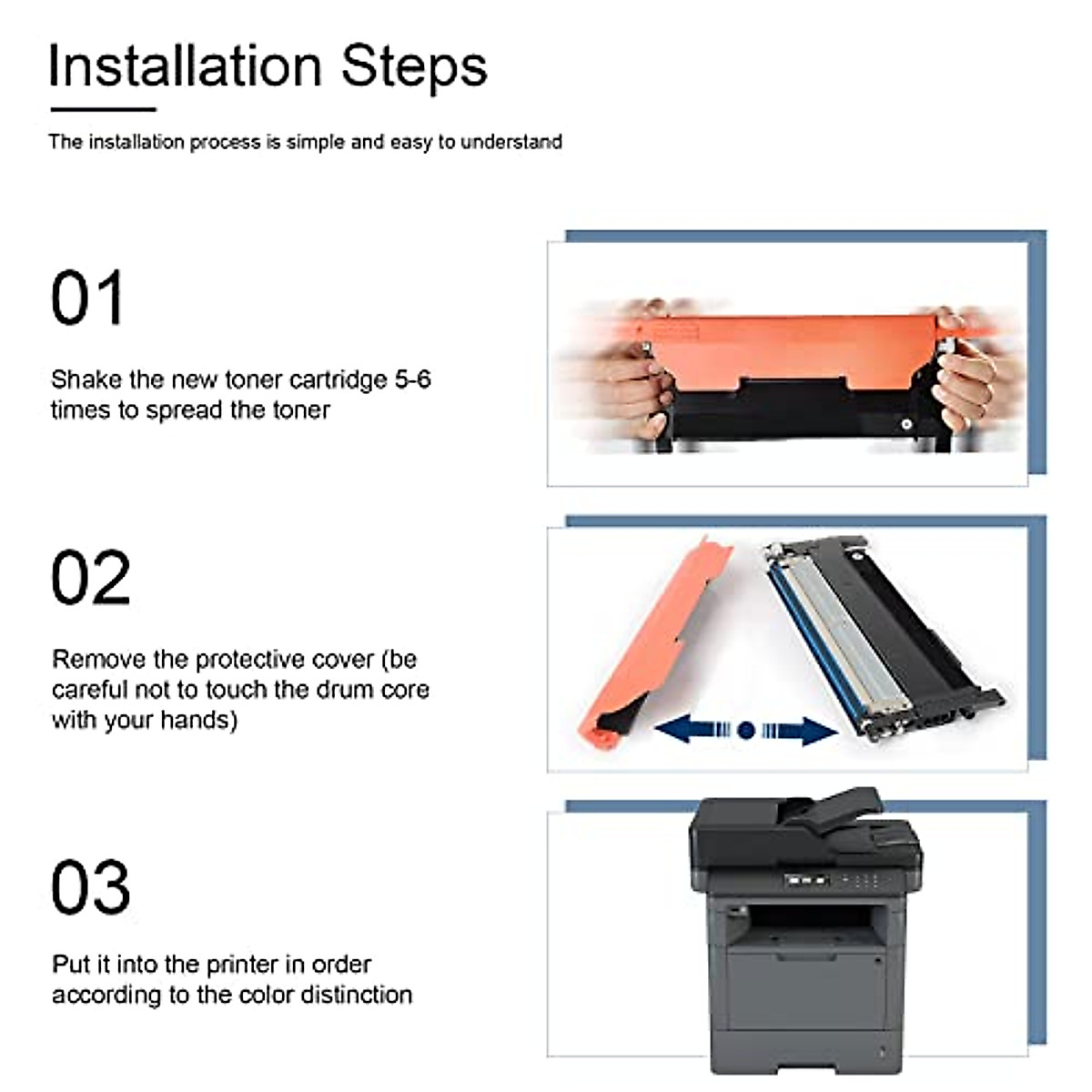 Installation Steps

The installation process is simple and easy to understand

01

Shake the new toner cartridge 5-6 times to spread the toner

02

Remove the protective cover (be careful not to touch the drum core with your hands)

03

Put it into the printer in order according to the color distinction