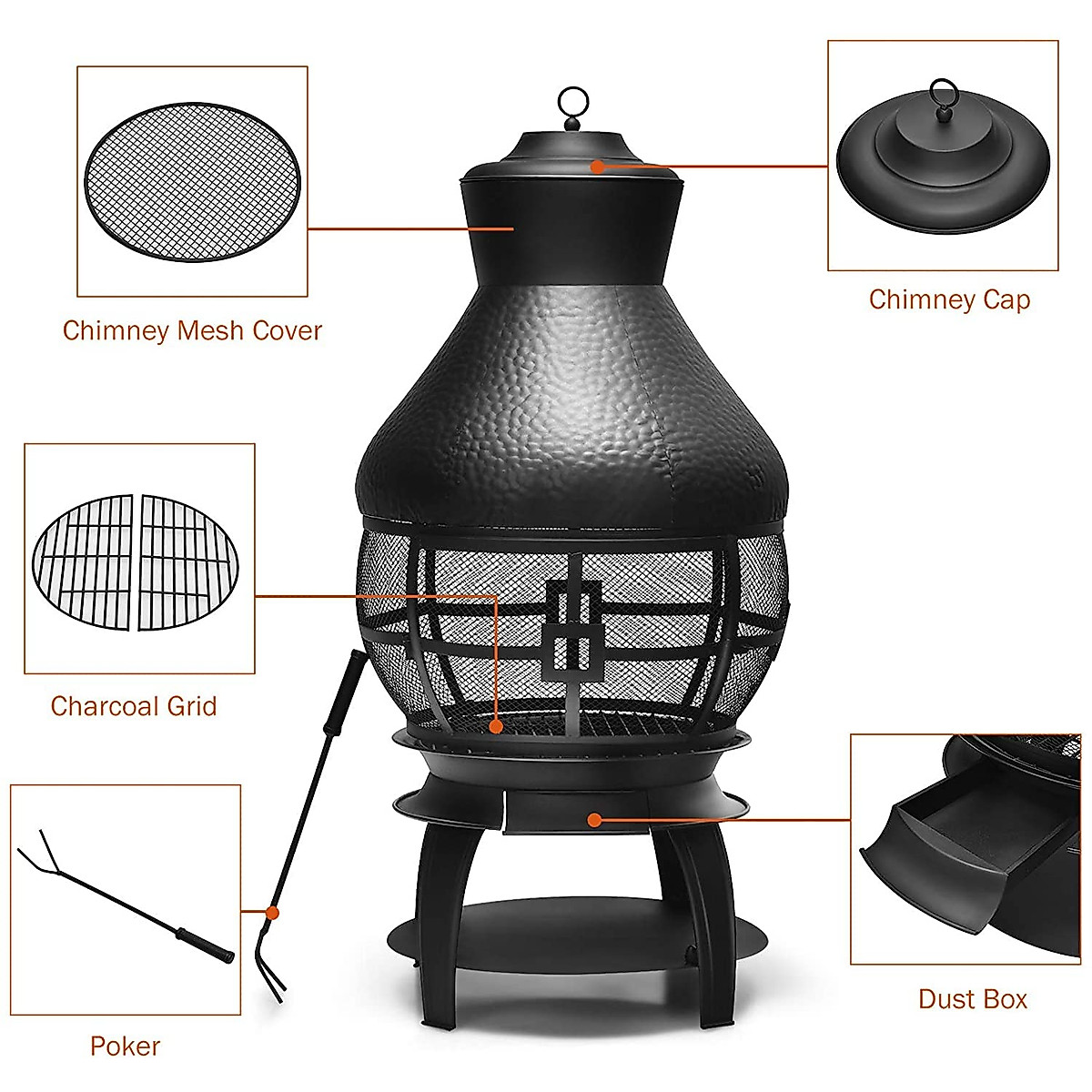 Chimney Mesh Cover

Chimney Cap

Charcoal Grid

Poker

Dust Box