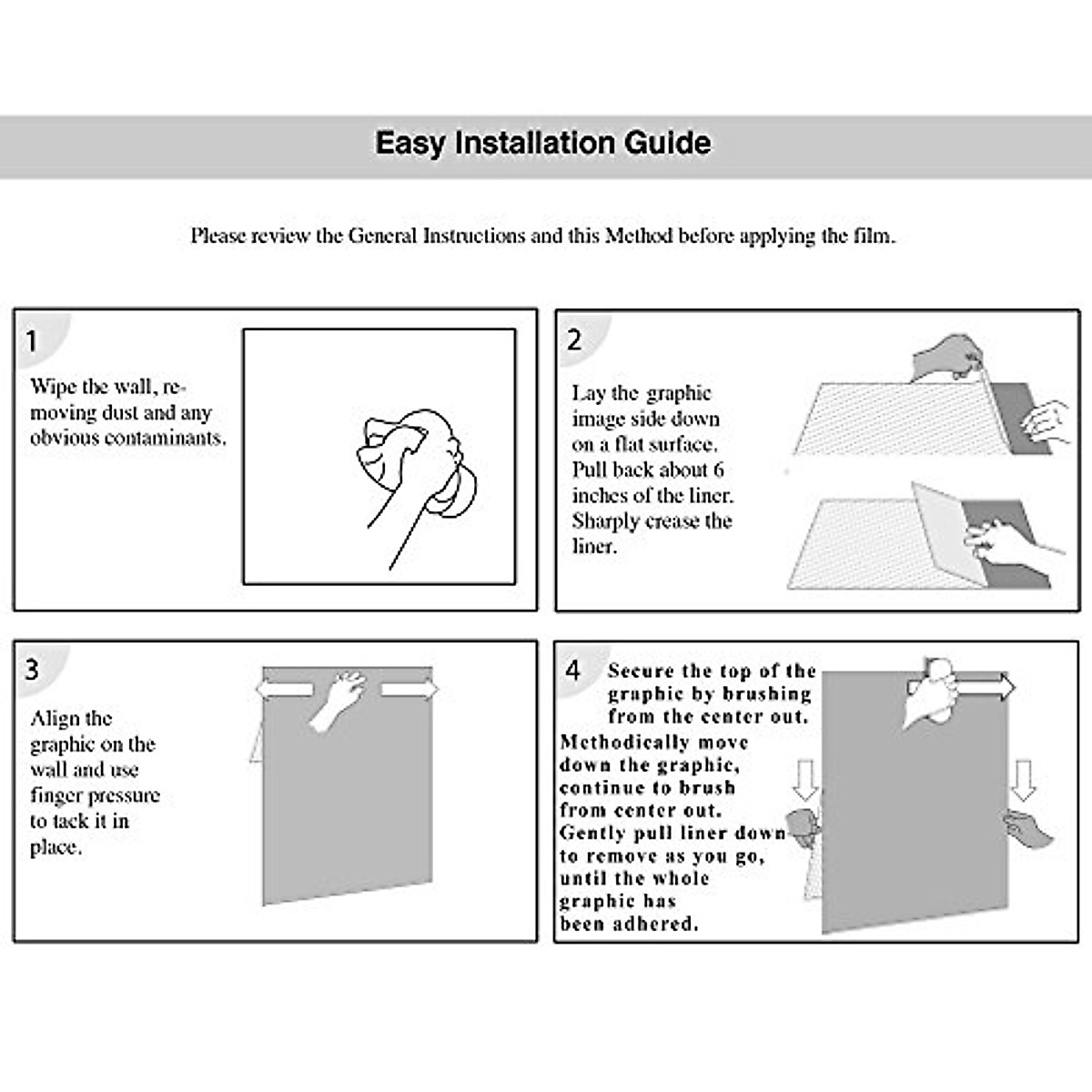 Easy Installation Guide

Please review the General Instructions and this Method before applying the film.

1

Wipe the wall, removing dust and any obvious contaminants.

2

Lay the graphic image side down on a flat surface. Pull back about 6 inches of the liner. Sharply crease the liner.

3

Align the graphic on the wall and use finger pressure to tack it in place.

4

Secure the top of the graphic by brushing from the center out. Methodically move down the graphic, continue to brush from center out. Gently pull liner down to remove as you go, until the whole graphic has been adhered.