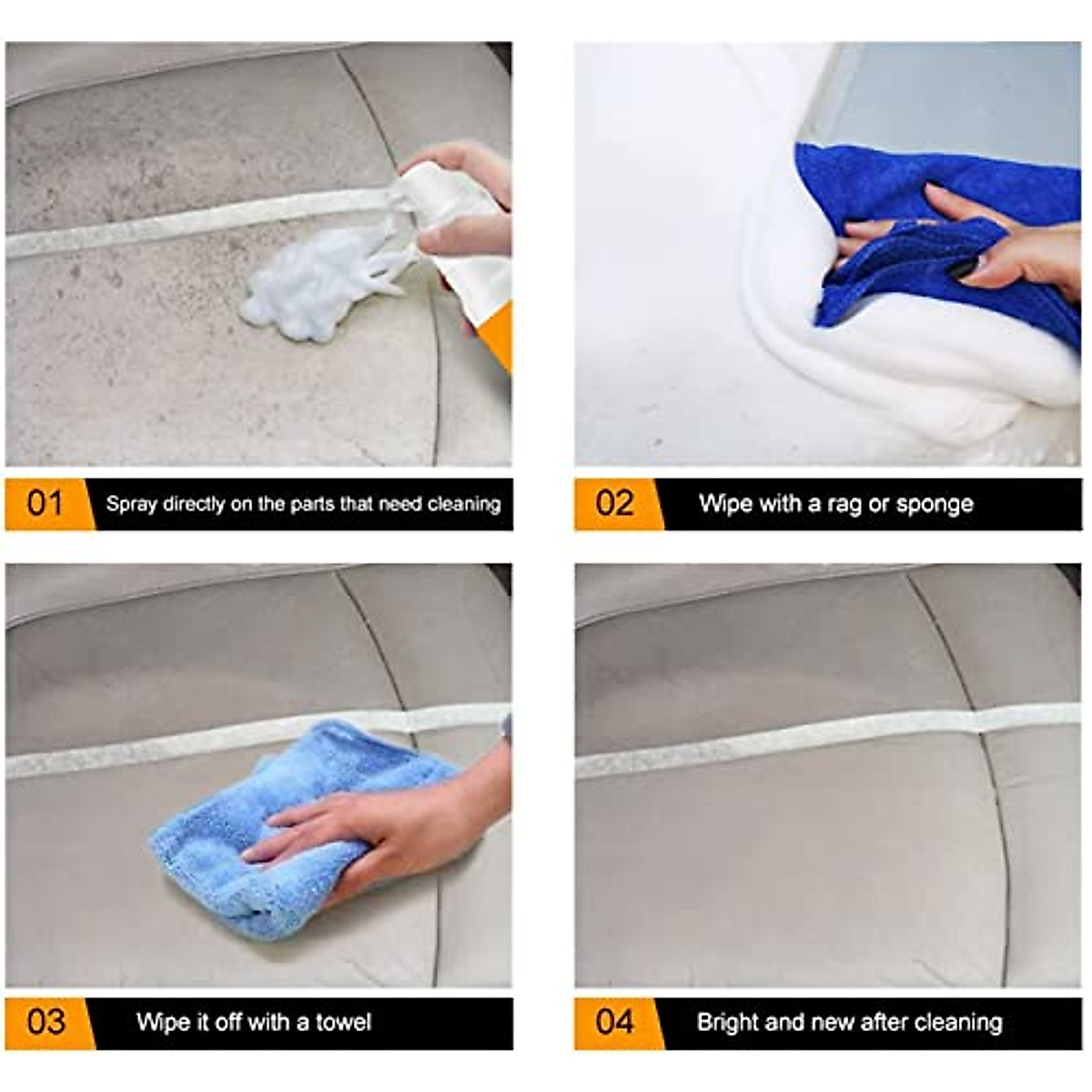 01 Spray directly on the parts that need cleaning

02 Wipe with a rag or sponge

03 Wipe it off with a towel

04 Bright and new after cleaning