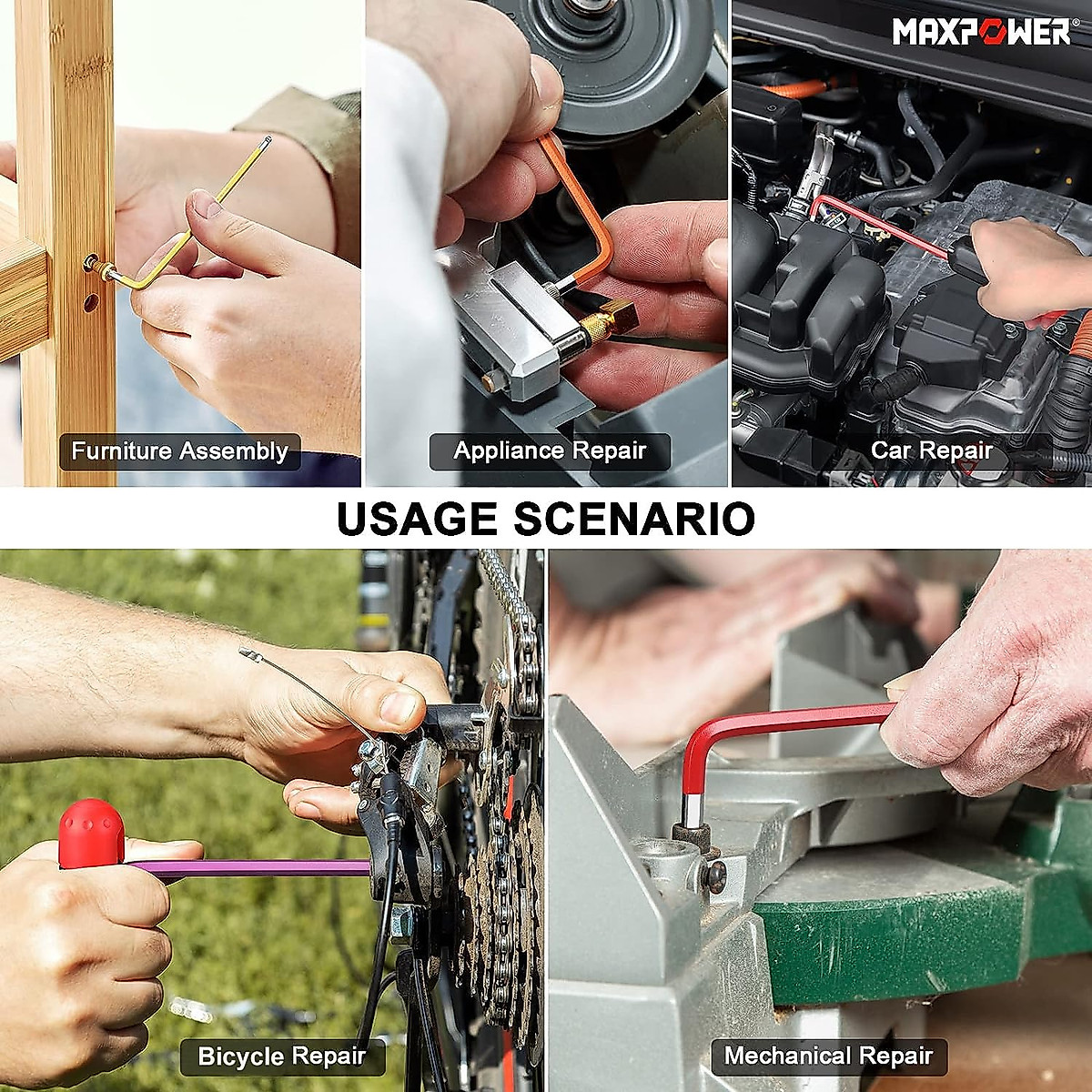 MAXPOWER®

Furniture Assembly

Appliance Repair

Car Repair

USAGE SCENARIO

Bicycle Repair

Mechanical Repair