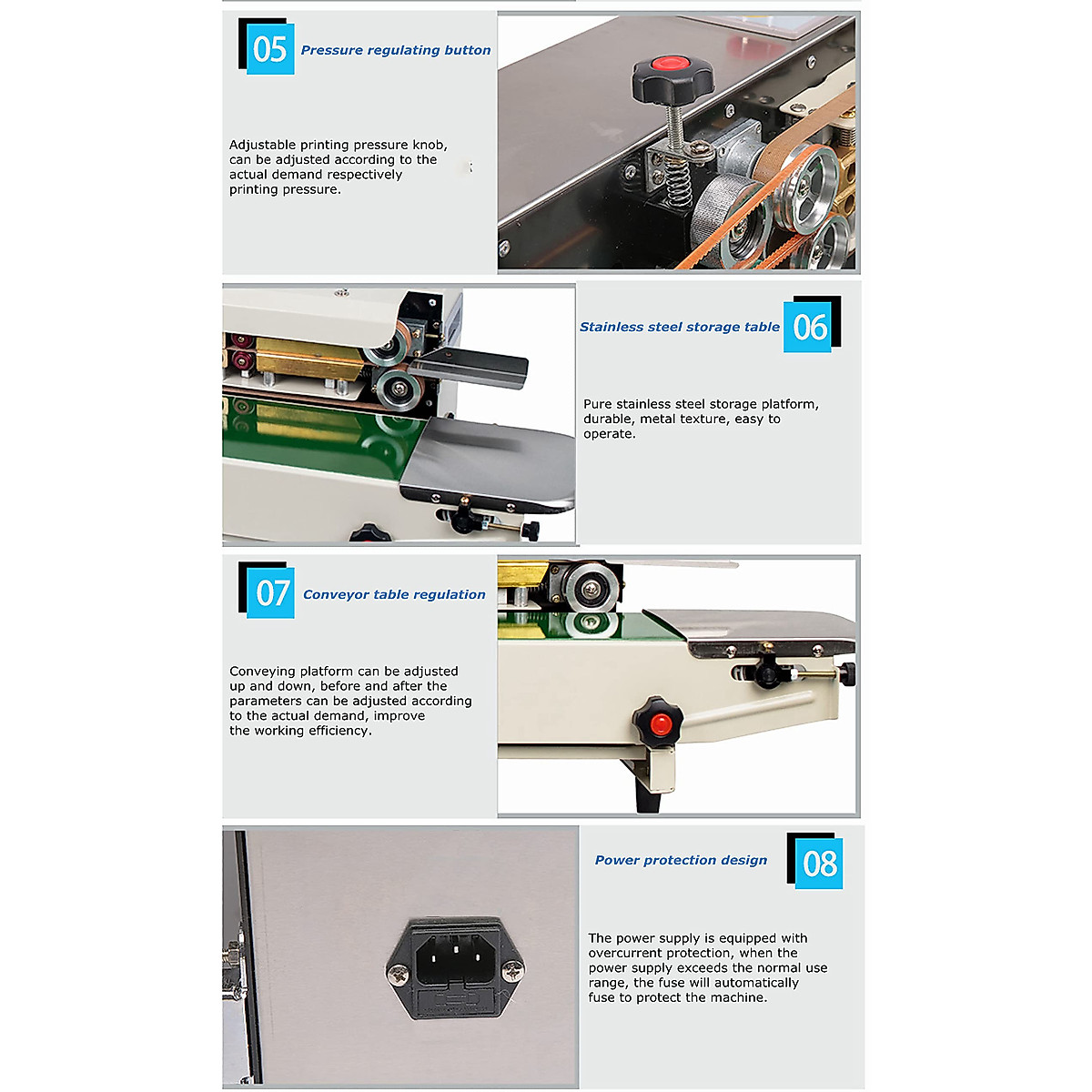 05 Pressure regulating button

Adjustable printing pressure knob, can be adjusted according to the actual demand respectively printing pressure.

Stainless steel storage table 06

Pure stainless steel storage platform, durable, metal texture, easy to operate.

07 Conveyor table regulation

Conveying platform can be adjusted up and down, before and after the parameters can be adjusted according to the actual demand, improve the working efficiency.

Power protection design 08

The power supply is equipped with overcurrent protection, when the power supply exceeds the normal use range, the fuse will automatically fuse to protect the machine.