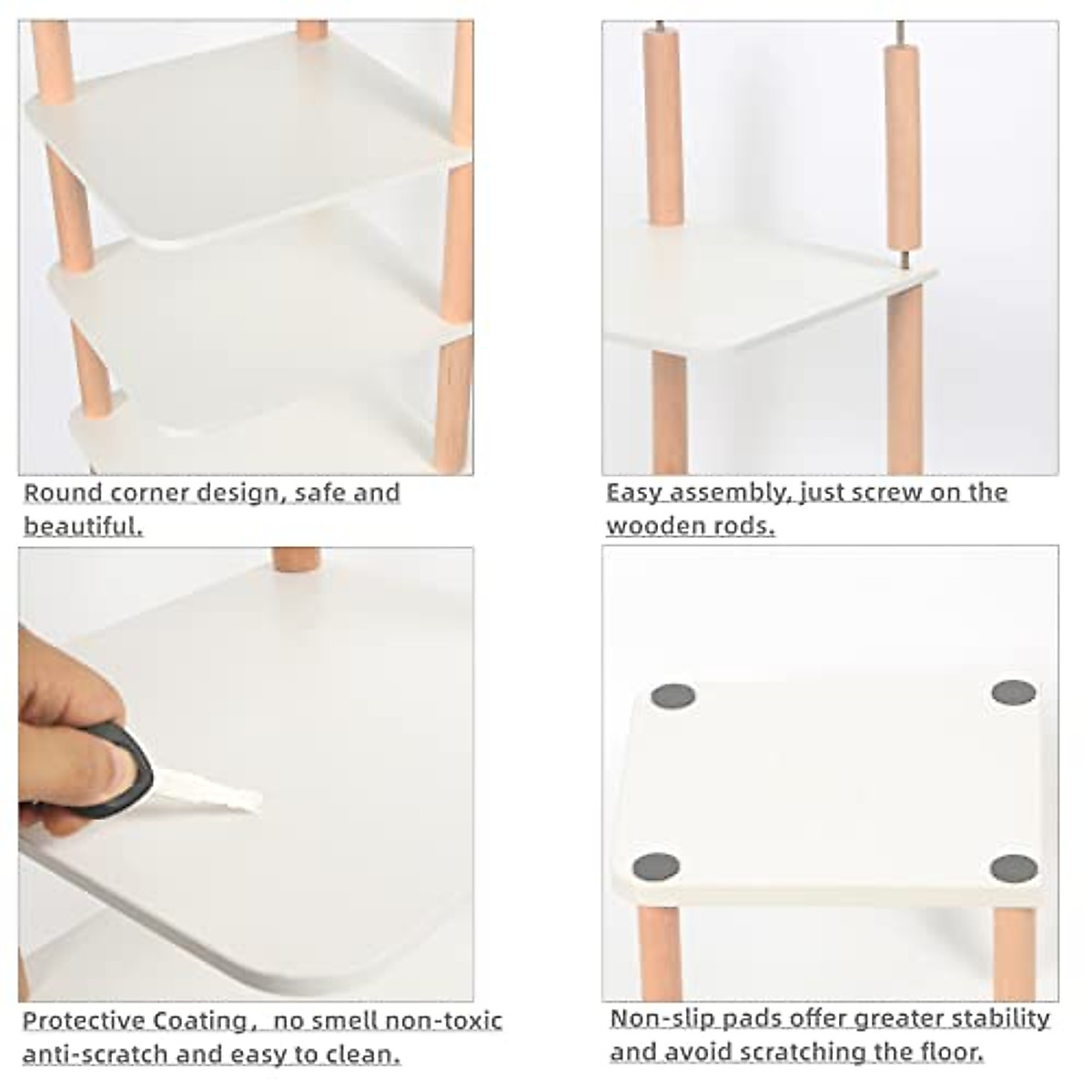 Round corner design, safe and beautiful.

Easy assembly, just screw on the wooden rods.

Protective Coating， no smell non-toxic anti-scratch and easy to clean.

Non-slip pads offer greater stability and avoid scratching the floor.