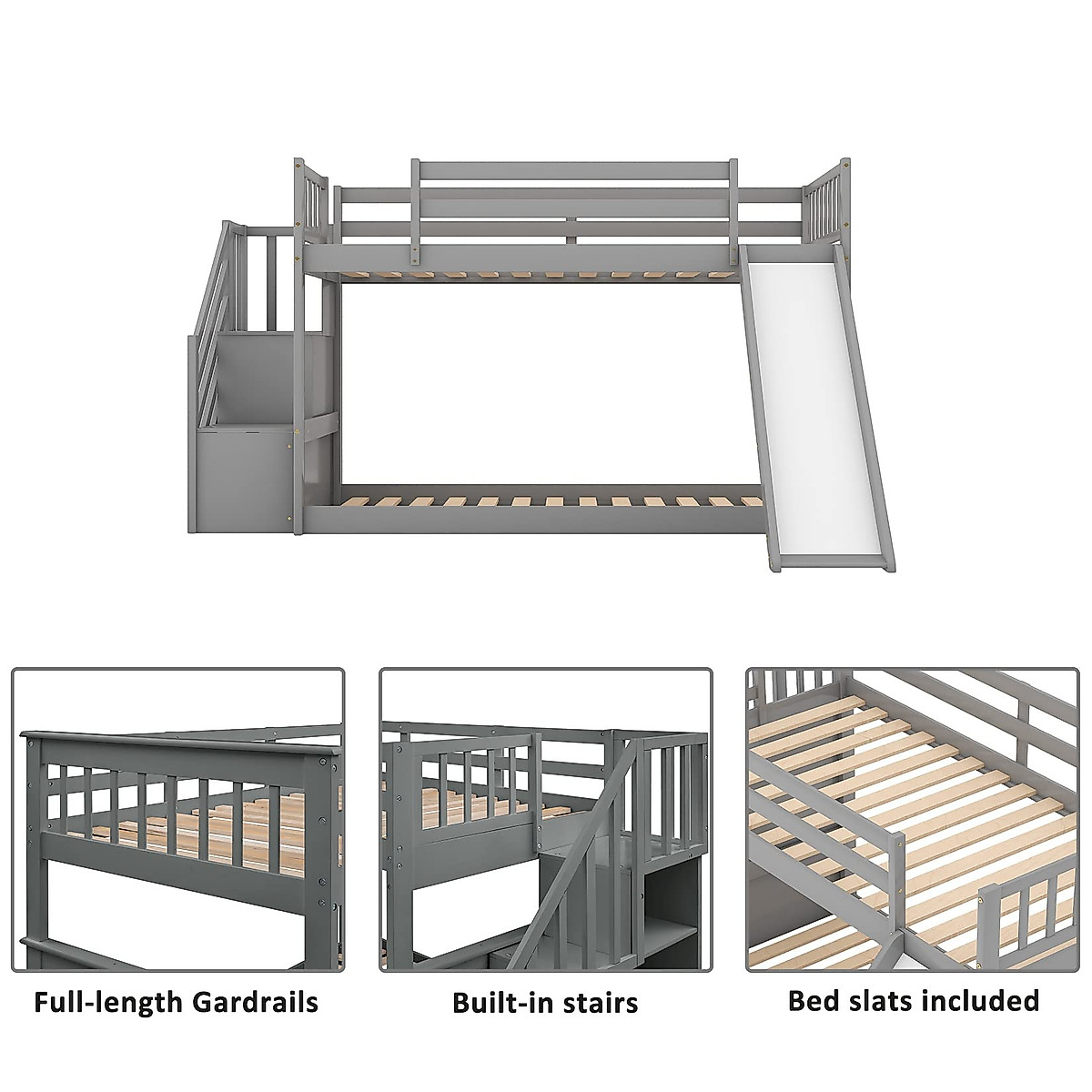 Full-length Gardrails

Built-in stairs

Bed slats included