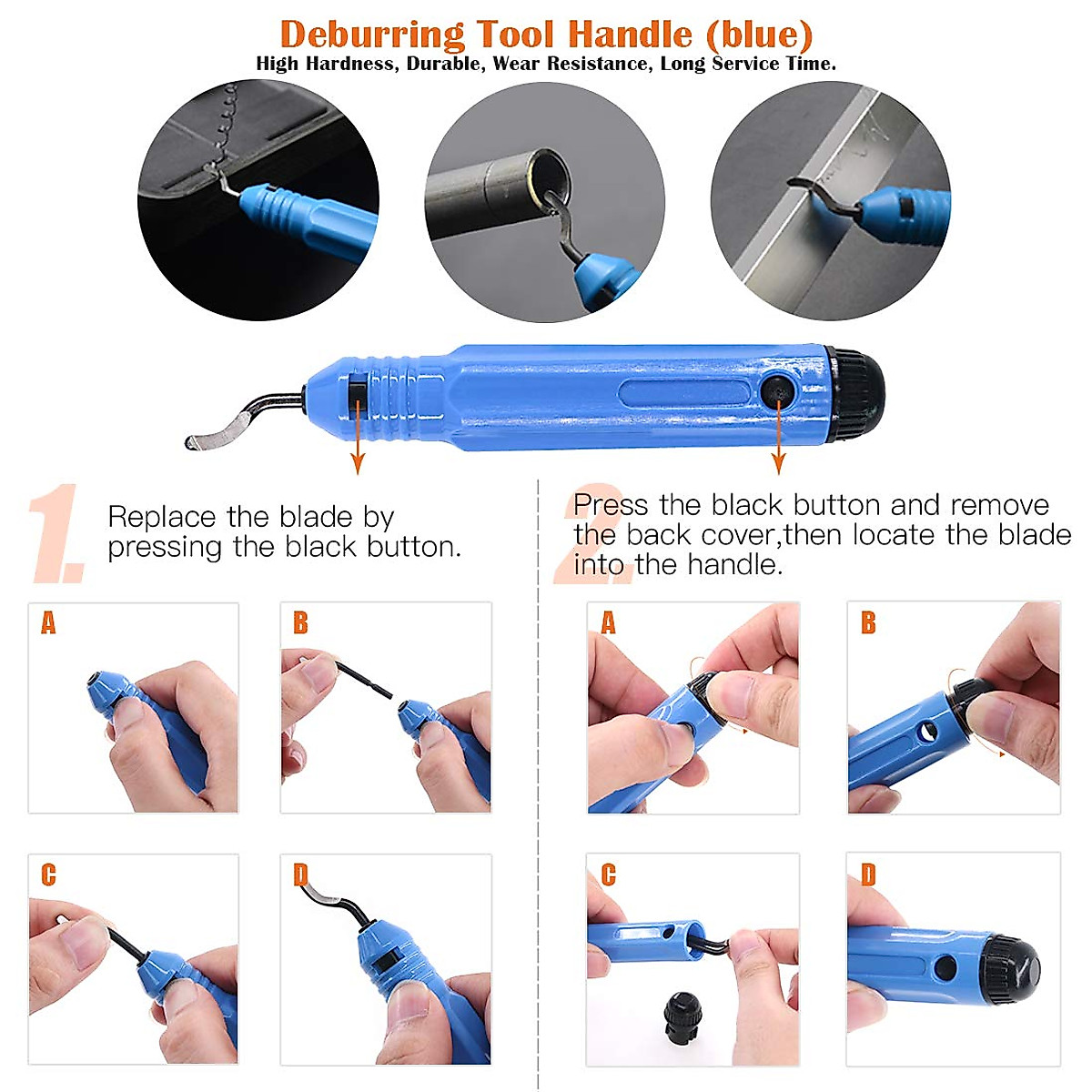 Deburring Tool Handle (blue)
High Hardness, Durable, Wear Resistance, Long Service Time.

1. Replace the blade by pressing the black button.

A

B

C

D

2. Press the black button and remove the back cover,then locate the blade into the handle.

A

B

C

D