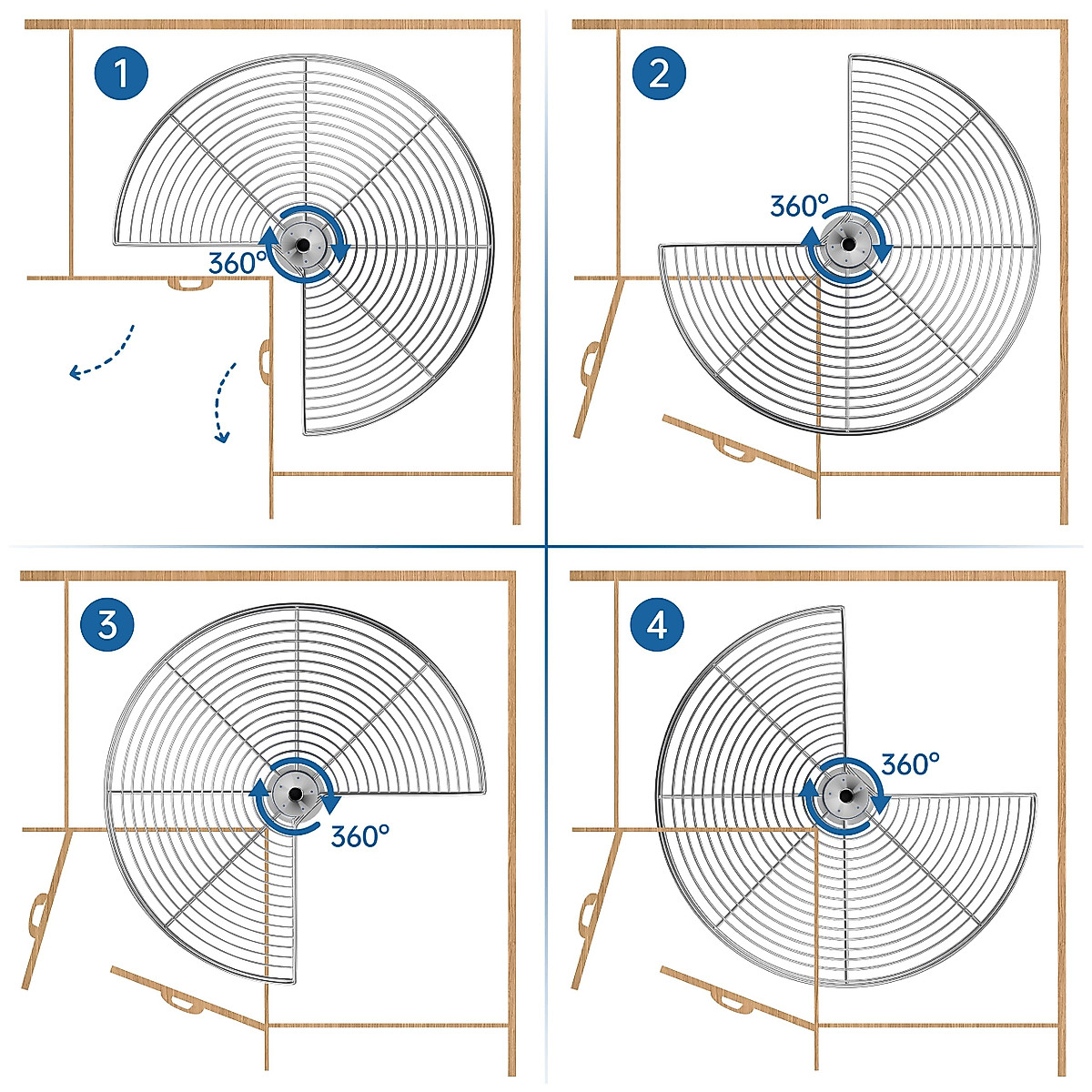 1
360°

2
360°

3
360°

4
360°