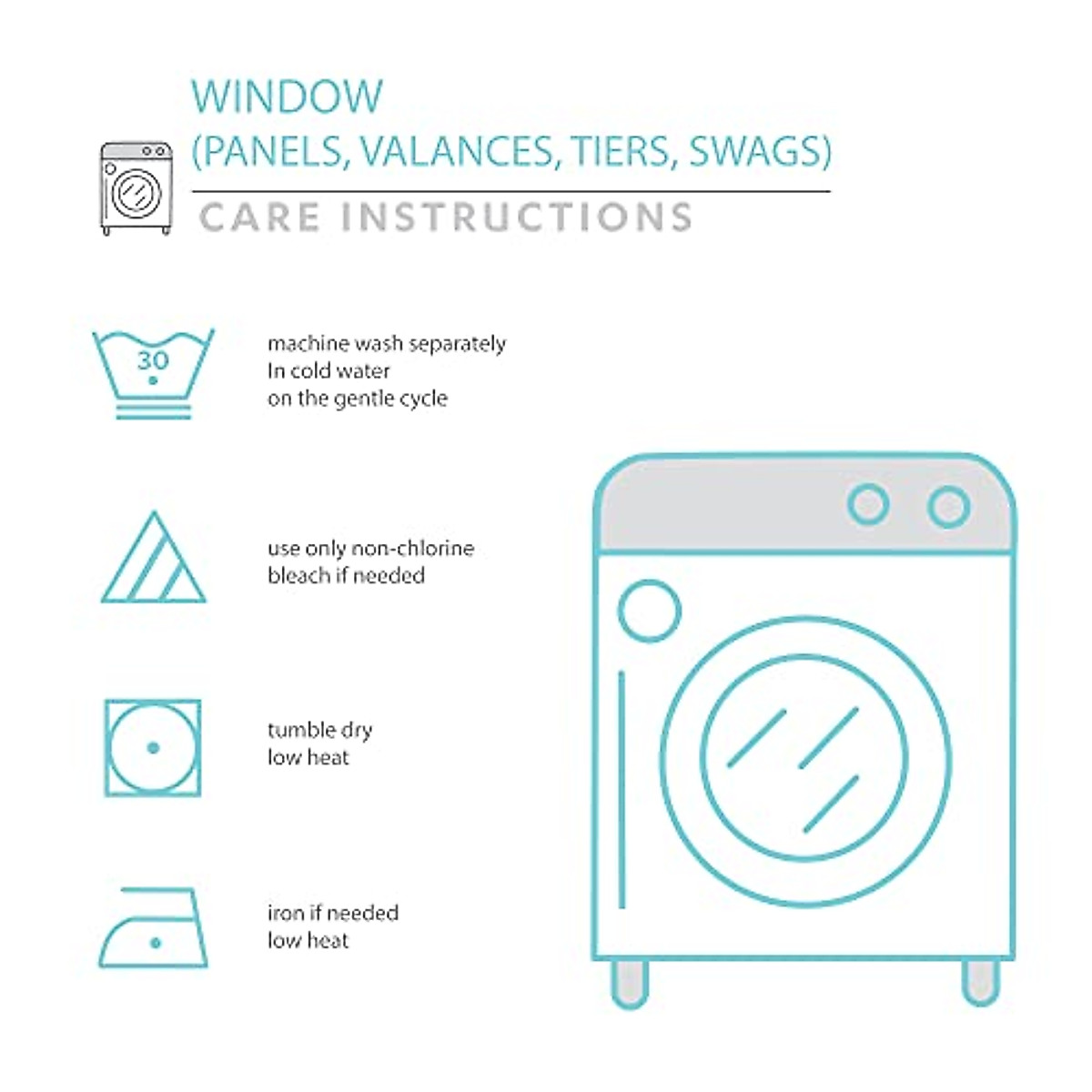 WINDOW
(PANELS, VALANCES, TIERS, SWAGS)

CARE INSTRUCTIONS

30

machine wash separately
In cold water
on the gentle cycle

use only non-chlorine
bleach if needed

tumble dry
low heat

iron if needed
low heat