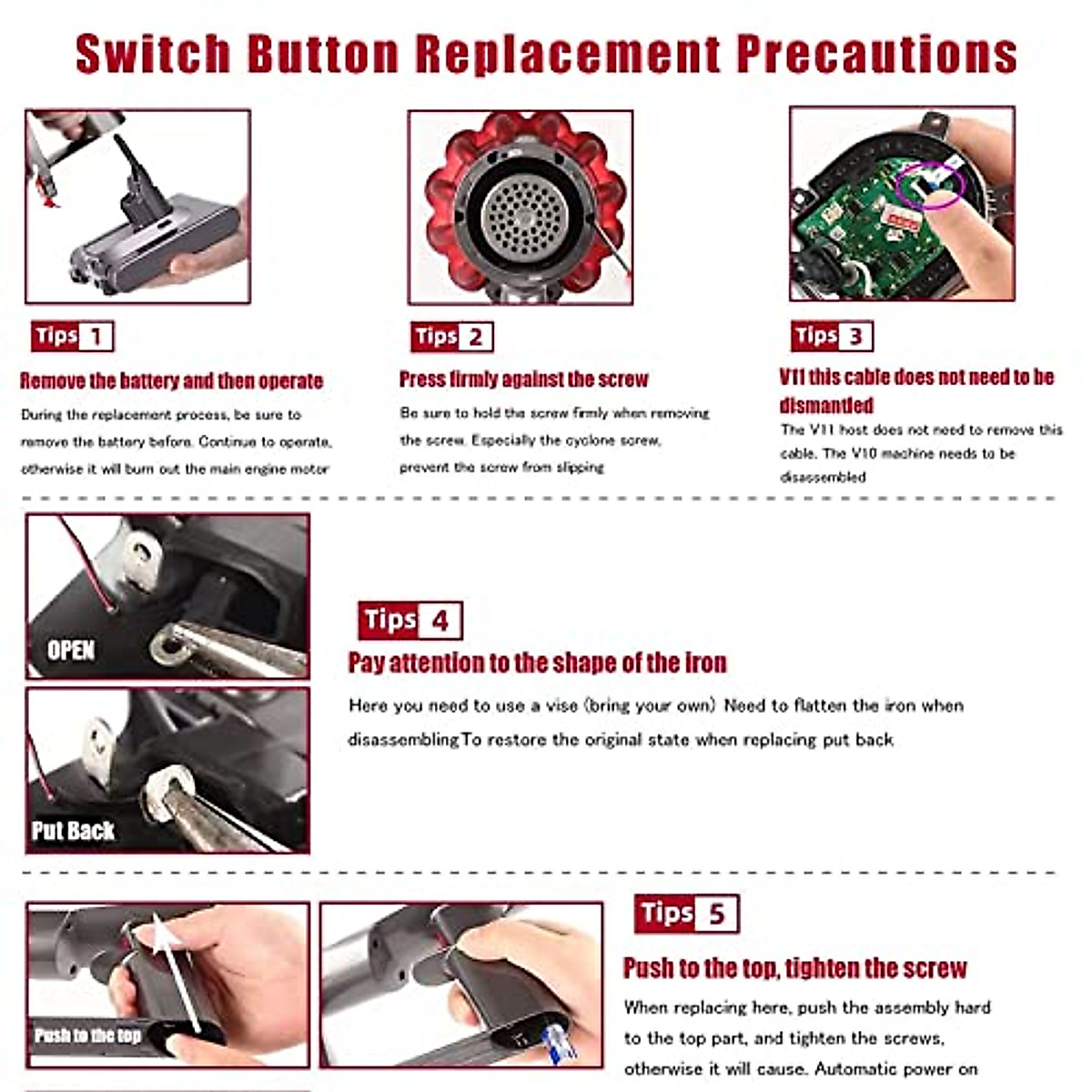 Switch Button Replacement Precautions

Tips 1

Remove the battery and then operate

During the replacement process, be sure to remove the battery before. Continue to operate, otherwise it will burn out the main engine motor

Tips 2

Press firmly against the screw

Be sure to hold the screw firmly when removing the screw. Especially the cyclone screw, prevent the screw from slipping

Tips 3

V11 this cable does not need to be dismantled

The V11 host does not need to remove this cable. The V10 machine needs to be disassembled

OPEN

Put Back

Tips 4

Pay attention to the shape of the iron

Here you need to use a vise (bring your own) Need to flatten the iron when disassembling To restore the original state when replacing put back

Push to the top

Tips 5

Push to the top, tighten the screw

When replacing here, push the assembly hard to the top part, and tighten the screws, otherwise it will cause. Automatic power on