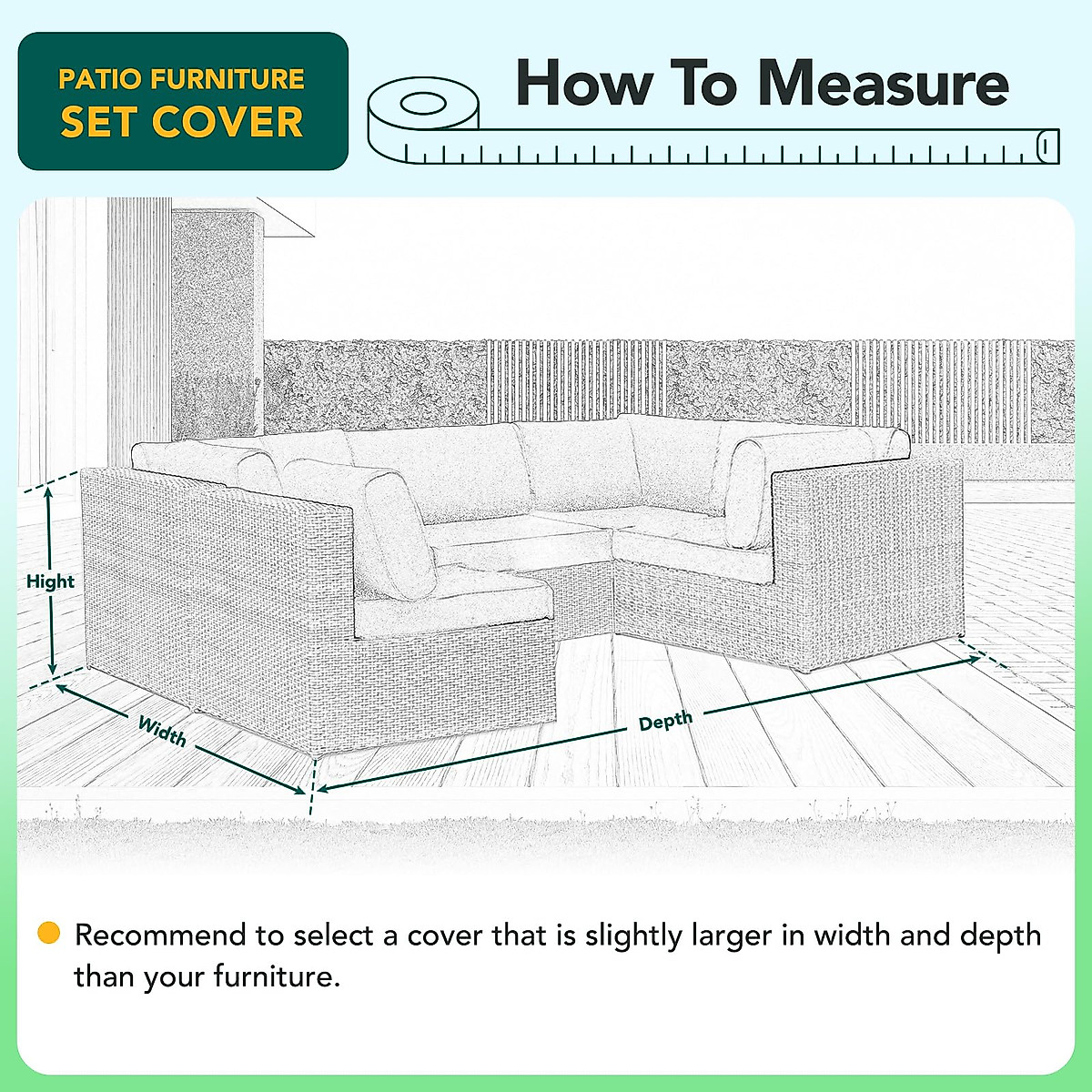 PATIO FURNITURE
SET COVER

How To Measure

Hight

Width

Depth

Recommend to select a cover that is slightly larger in width and depth than your furniture.