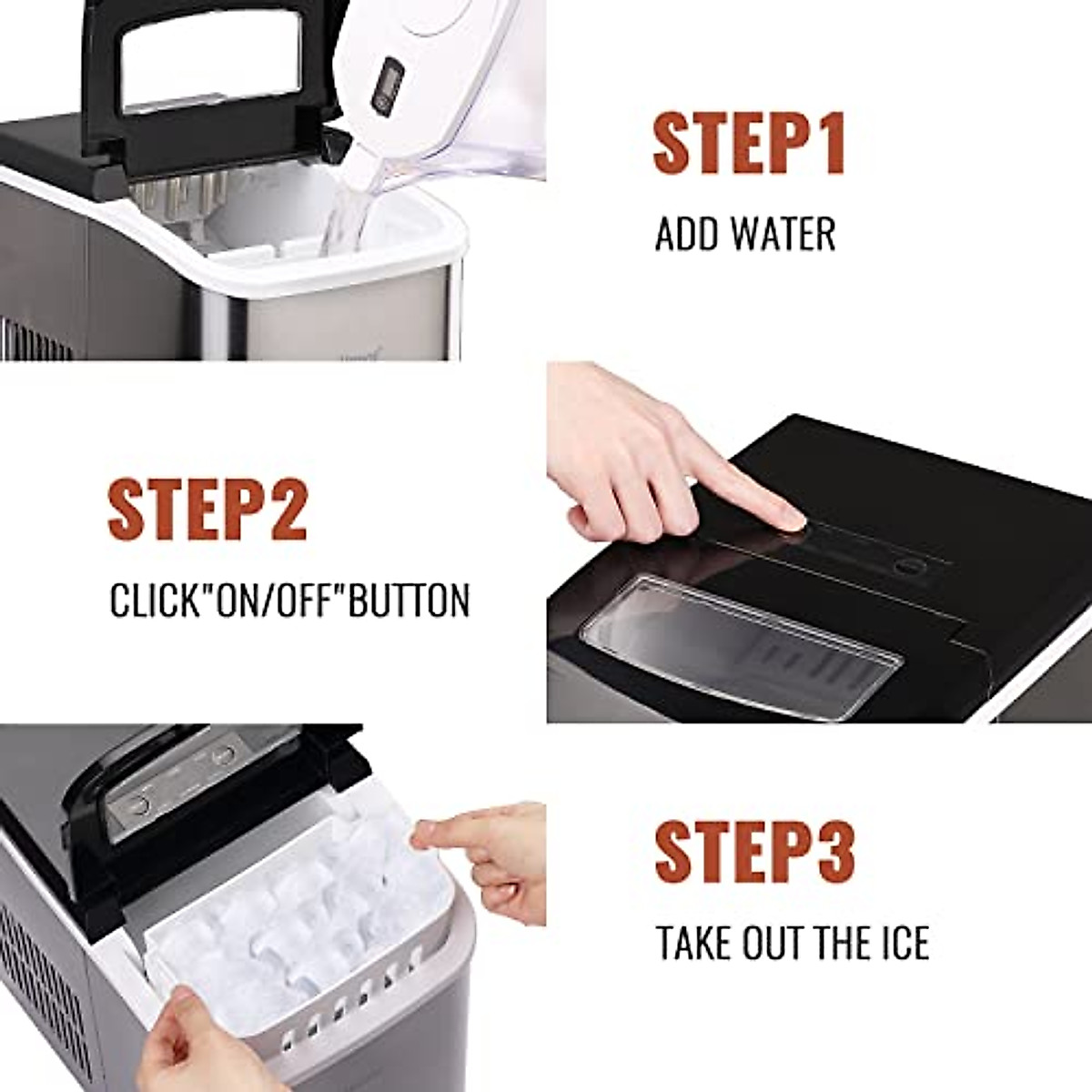 STEP1

ADD WATER

STEP2

CLICK"ON/OFF"BUTTON

STEP3

TAKE OUT THE ICE