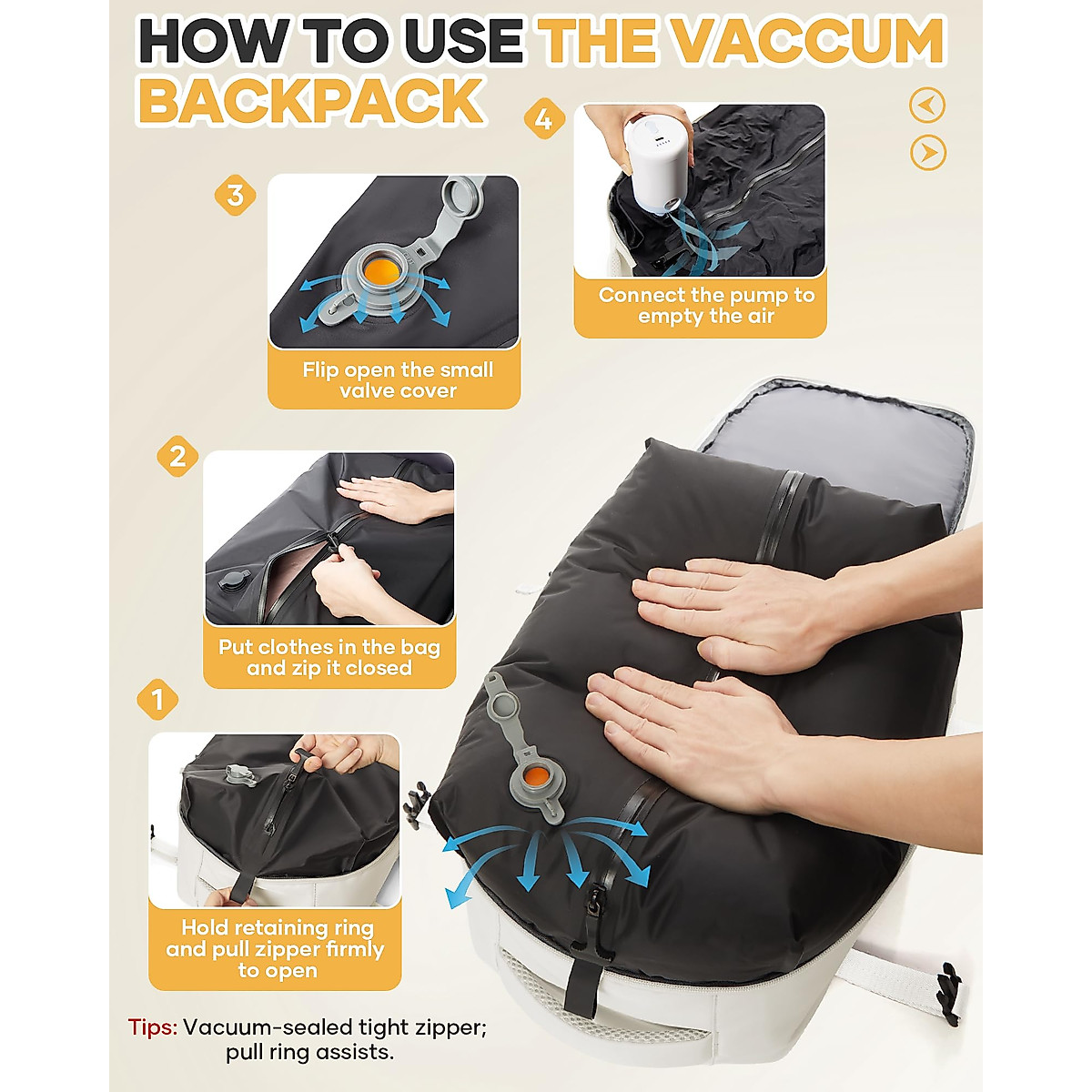 HOW TO USE THE VACCUM BACKPACK

4

Connect the pump to empty the air

3

Flip open the small valve cover

2

Put clothes in the bag and zip it closed

1

Hold retaining ring and pull zipper firmly to open

Tips: Vacuum-sealed tight zipper; pull ring assists.