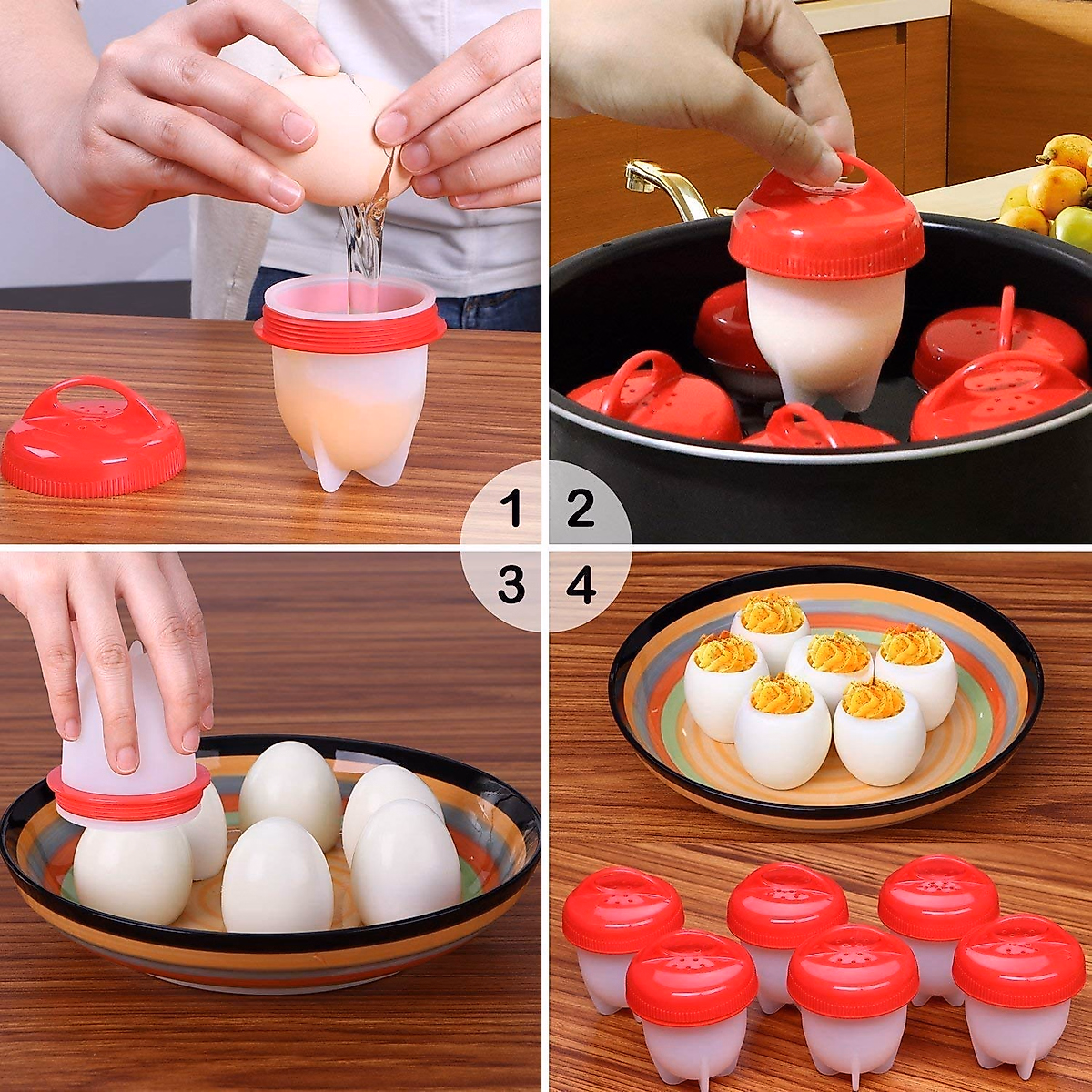 1 2
3 4