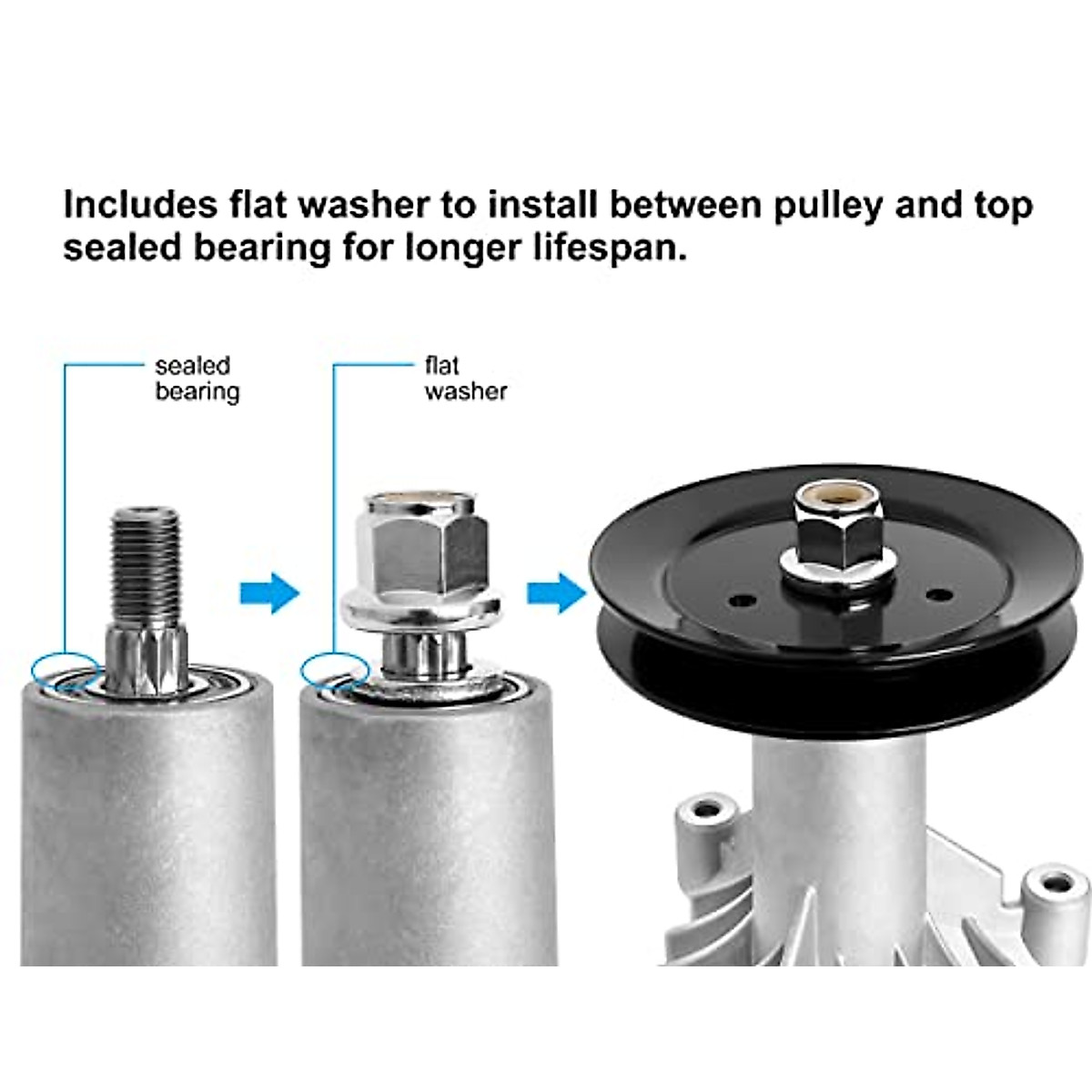 Includes flat washer to install between pulley and top sealed bearing for longer lifespan.

sealed bearing

flat washer