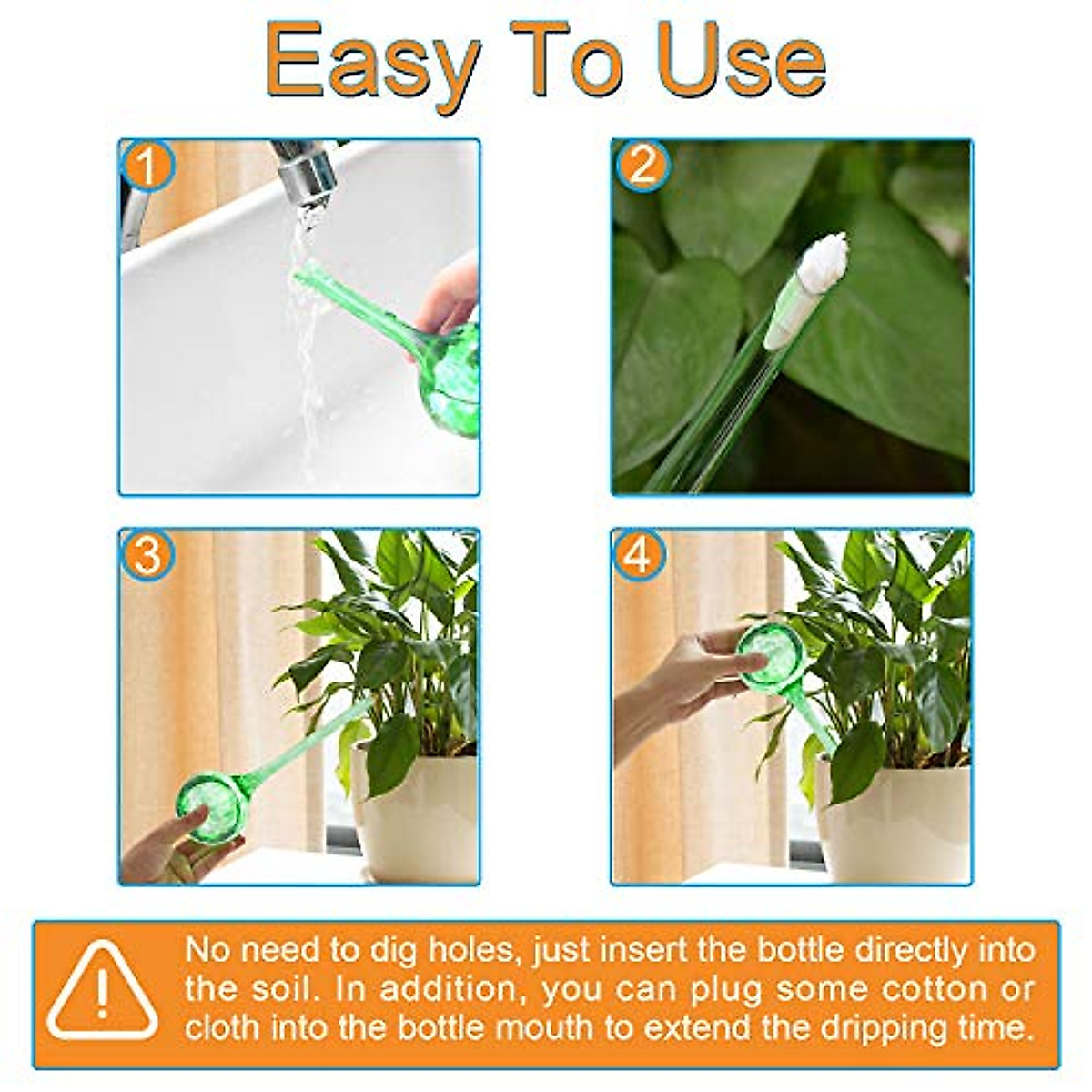 Easy To Use

1

2

3

4

!

No need to dig holes, just insert the bottle directly into the soil. In addition, you can plug some cotton or cloth into the bottle mouth to extend the dripping time.