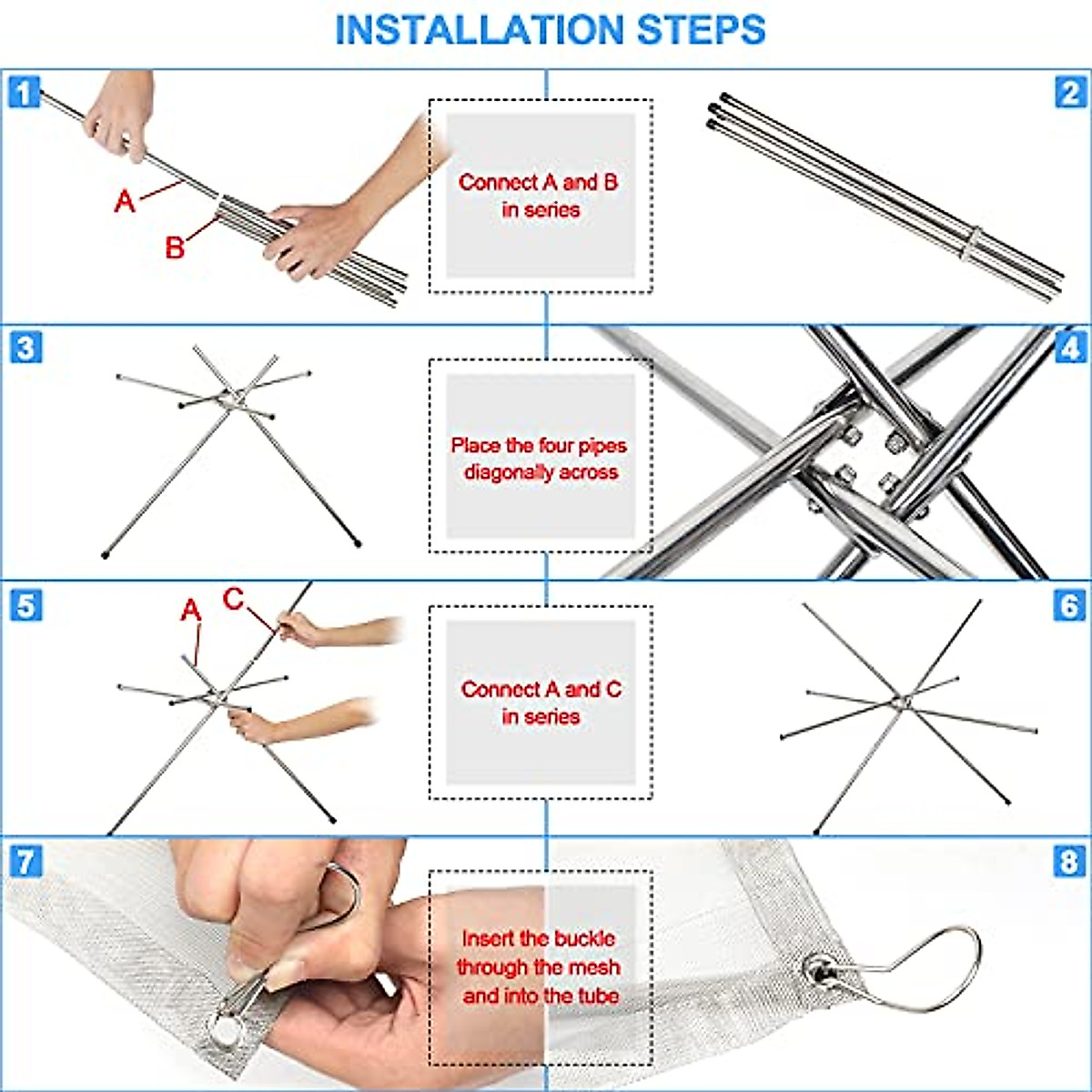 INSTALLATION STEPS

1

A

B

Connect A and B in series

2

3

Place the four pipes diagonally across

4

5

A

C

Connect A and C in series

6

7

Insert the buckle through the mesh and into the tube

8