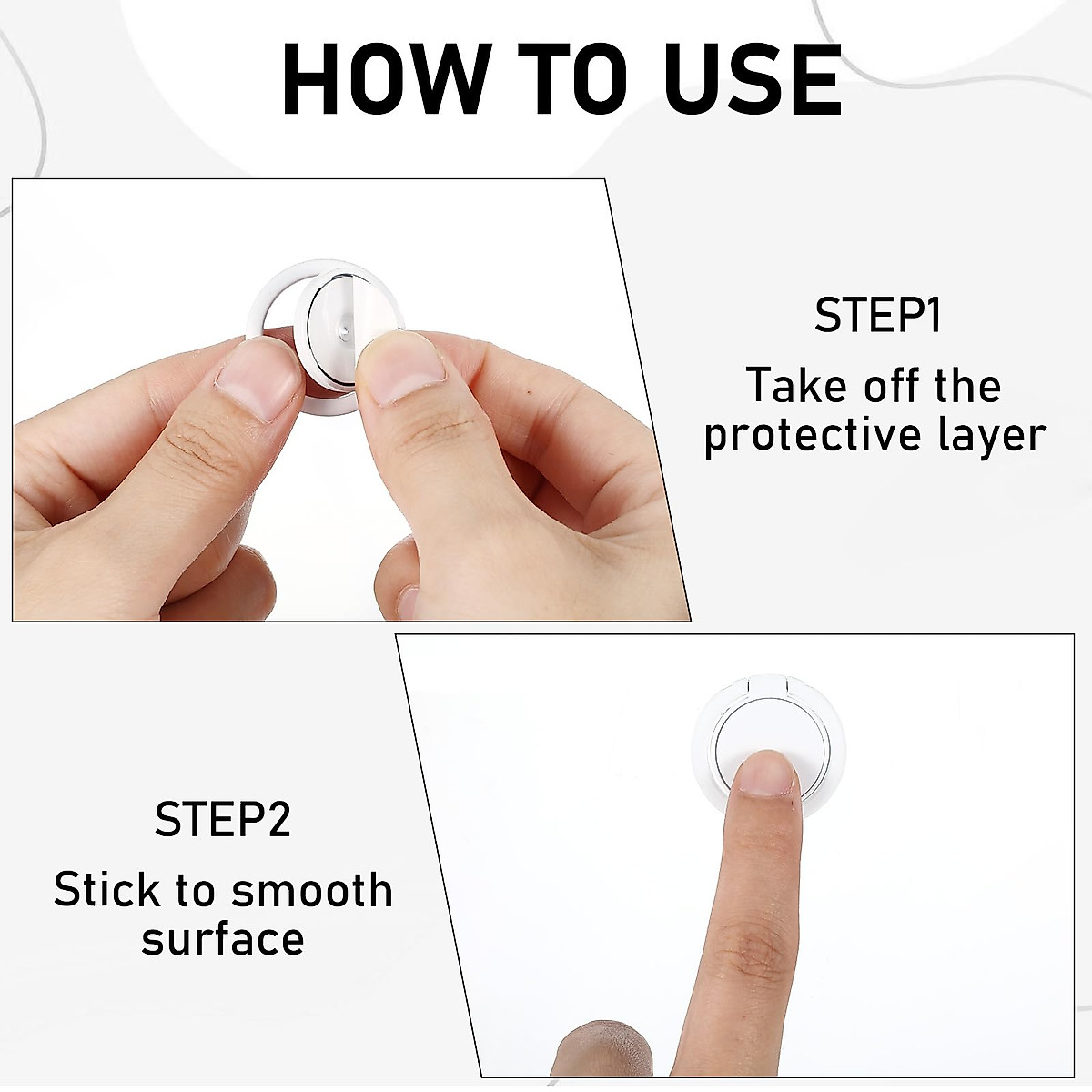 HOW TO USE

STEP1
Take off the protective layer

STEP2
Stick to smooth surface