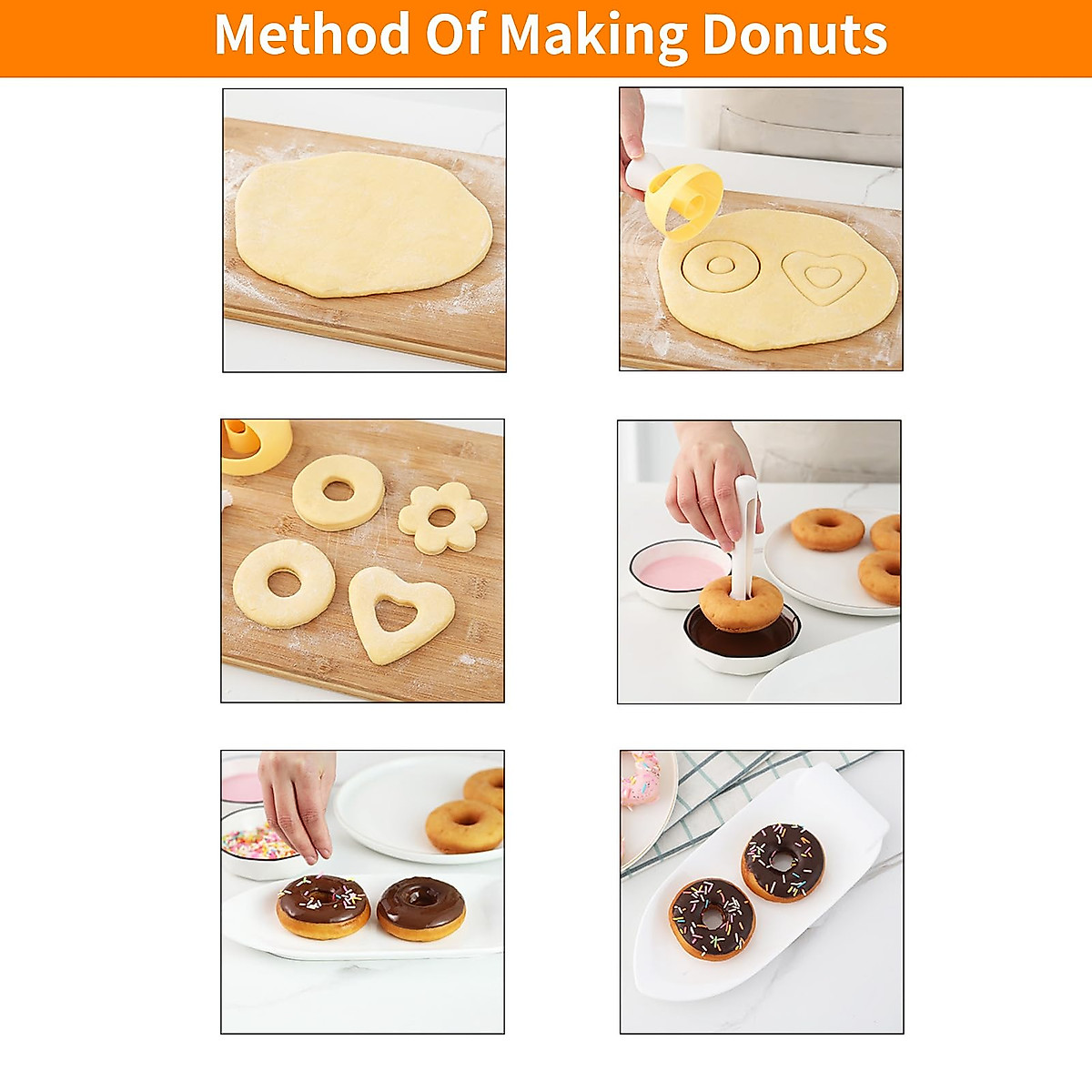 Method Of Making Donuts