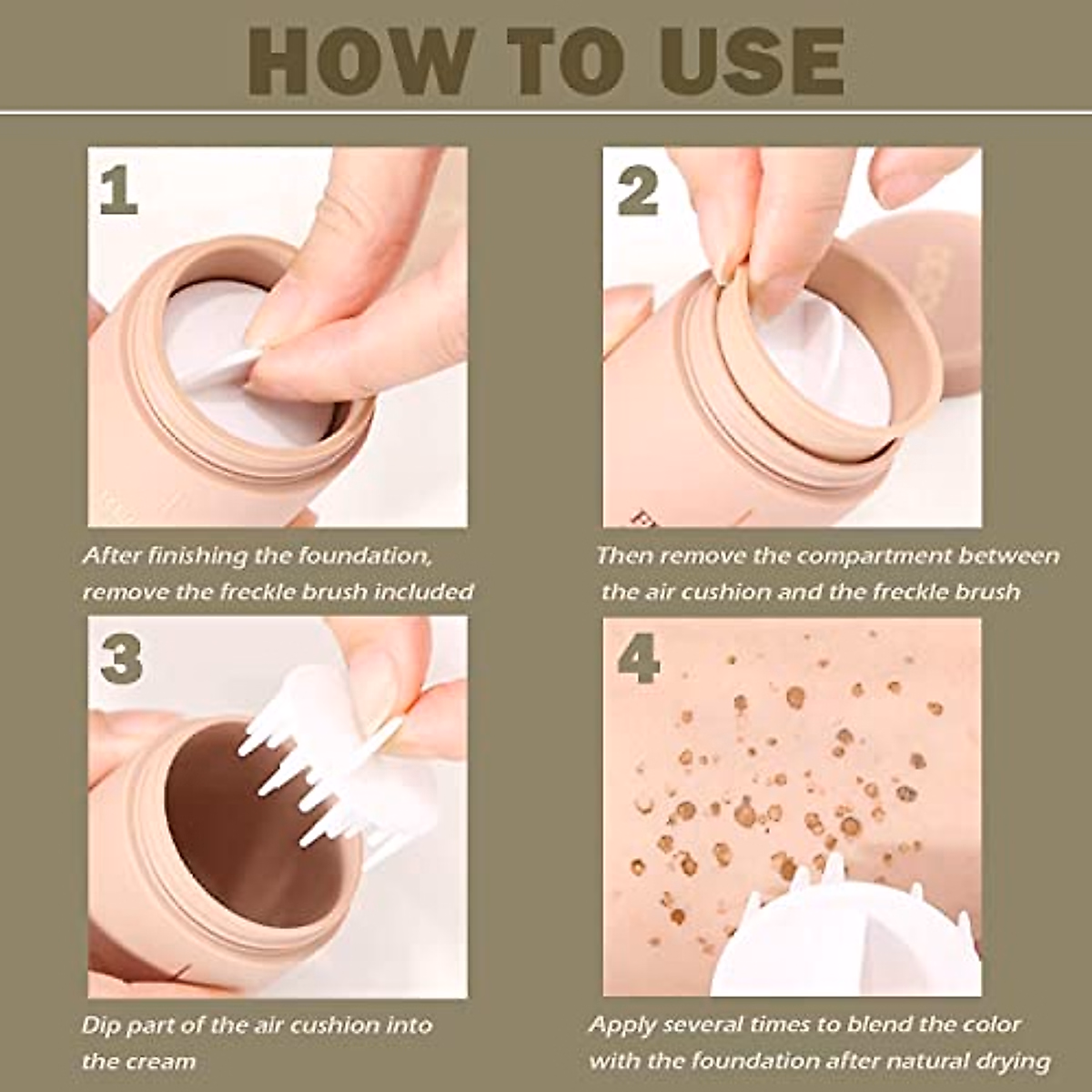 HOW TO USE

1

After finishing the foundation, remove the freckle brush included

2

Then remove the compartment between the air cushion and the freckle brush

3

Dip part of the air cushion into the cream

4

Apply several times to blend the color with the foundation after natural drying