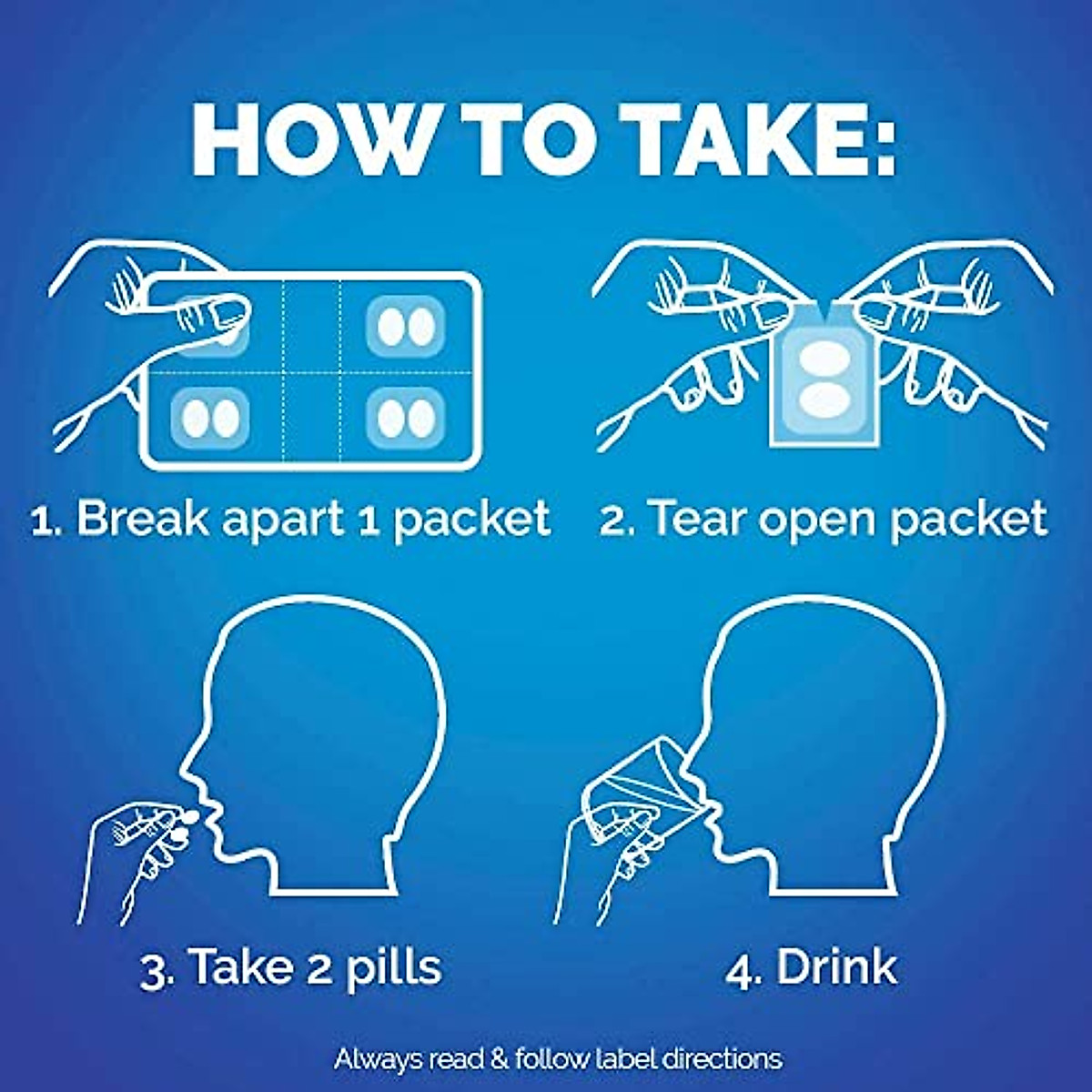 HOW TO TAKE:

1. Break apart 1 packet

2. Tear open packet

3. Take 2 pills

4. Drink

Always read & follow label directions