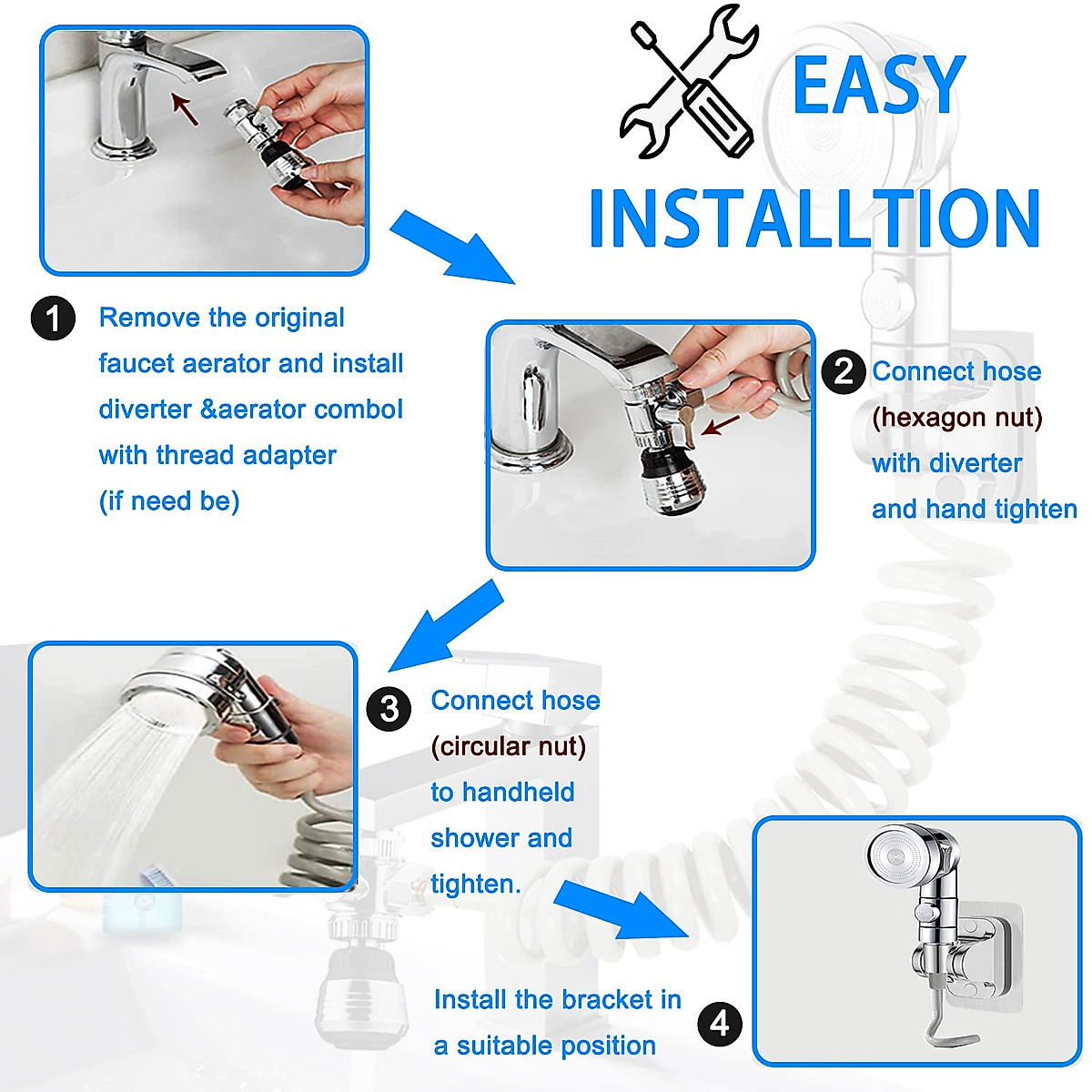 EASY INSTALLTION

1 Remove the original faucet aerator and install diverter &aerator combol with thread adapter (if need be)

2 Connect hose (hexagon nut) with diverter and hand tighten

3 Connect hose (circular nut) to handheld shower and tighten.

Install the bracket in a suitable position 4