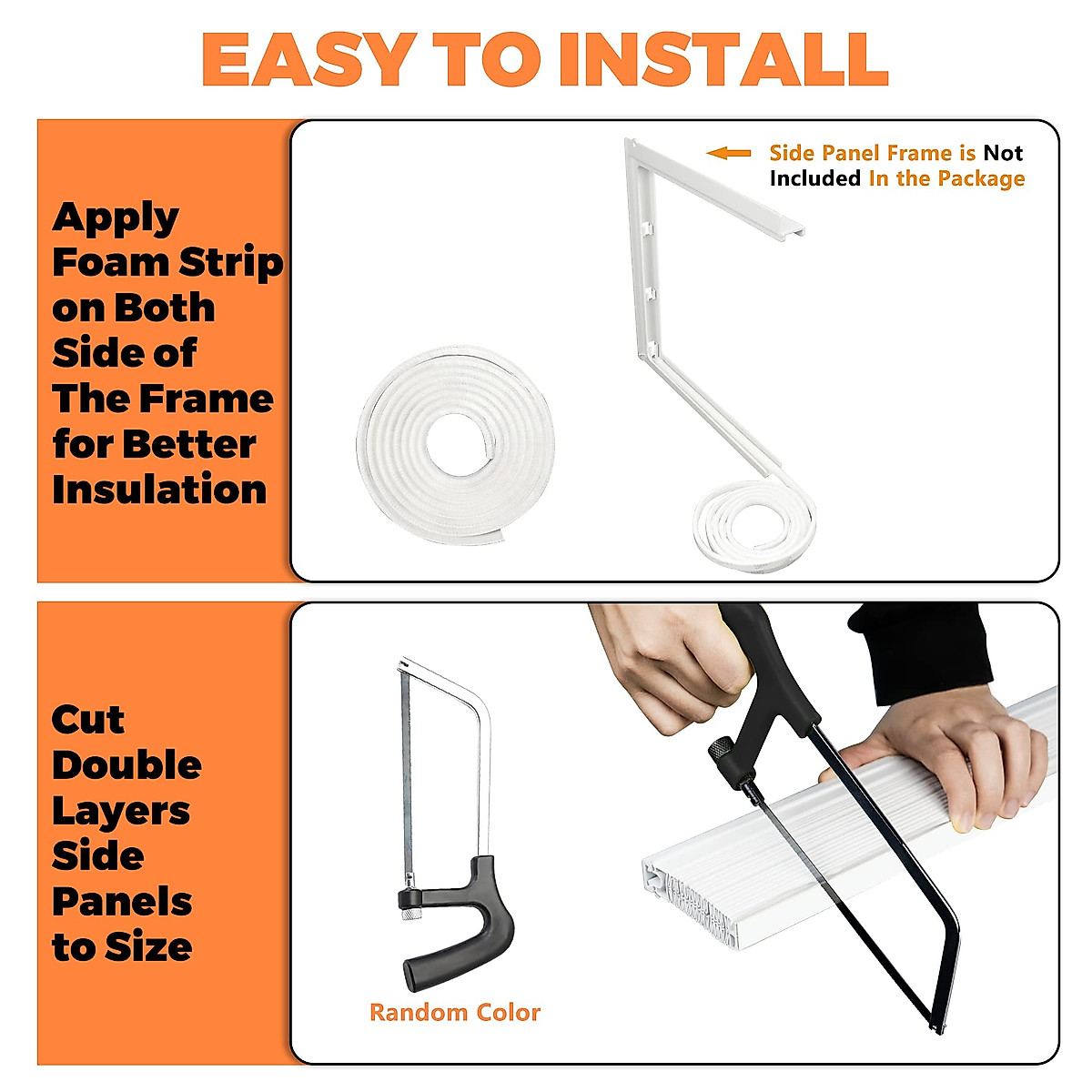 EASY TO INSTALL

Apply Foam Strip on Both Side of The Frame for Better Insulation

Side Panel Frame is Not Included In the Package

Cut Double Layers Side Panels to Size

Random Color