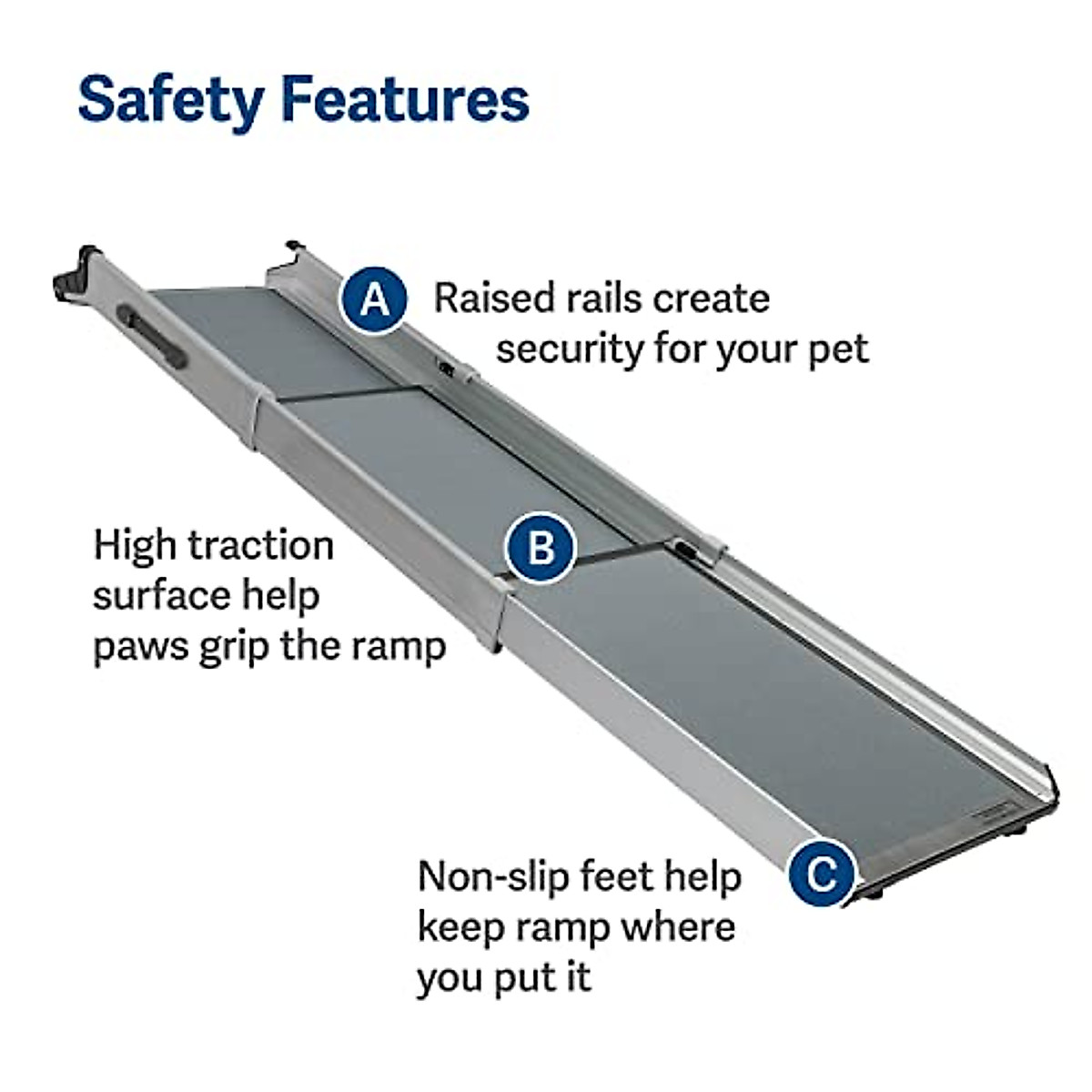 Safety Features

A Raised rails create security for your pet

High traction surface help paws grip the ramp

B

Non-slip feet help keep ramp where you put it

C